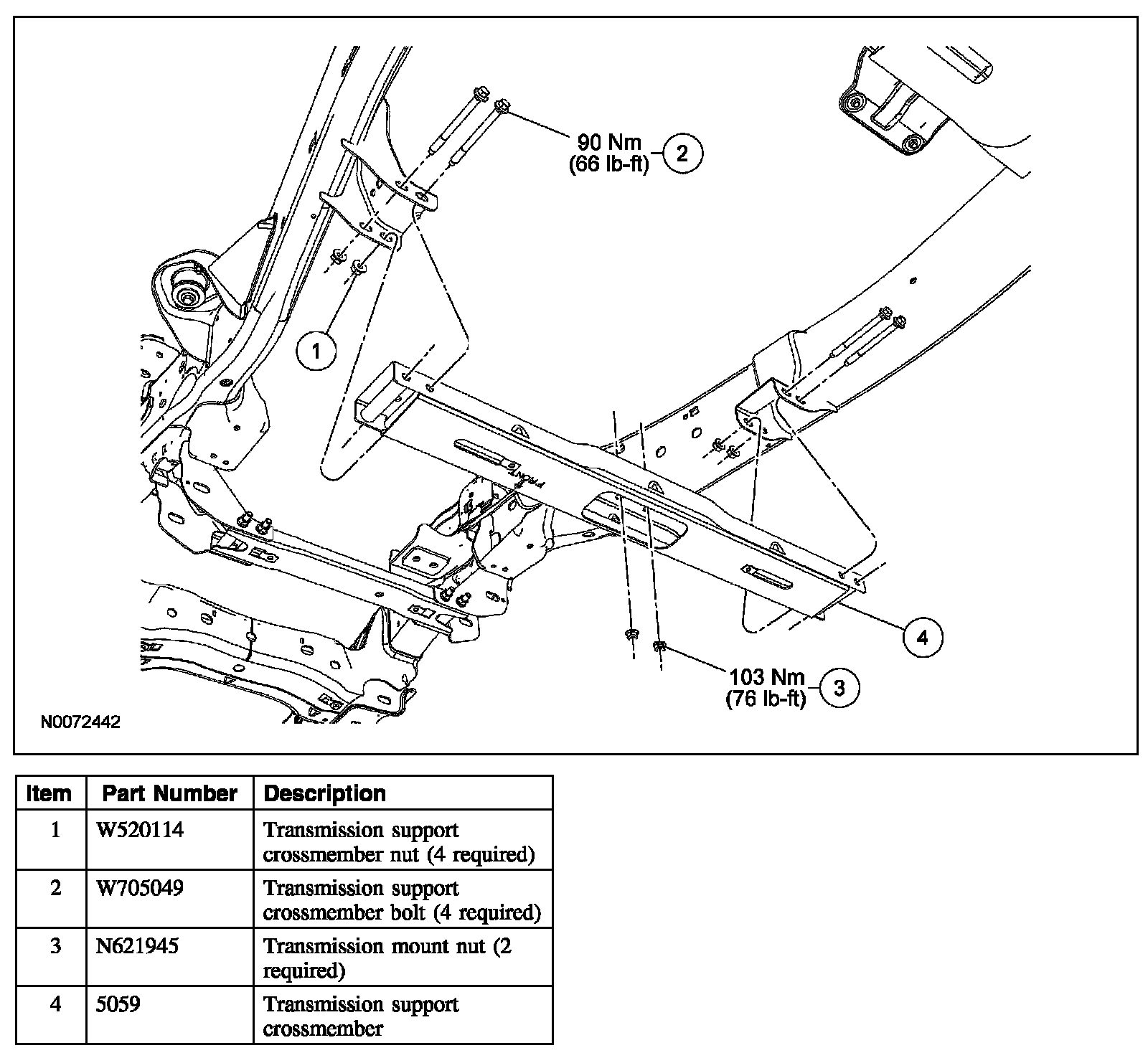 90 Nm
(66 lb-ft)
2

1

FRONT

4

103 Nm
(76 lb-ft)
3

N0072442

| Item | Part Number | Description |
|---|---|---|
| 1 | W520114 | Transmission support crossmember nut (4 required) |
| 2 | W705049 | Transmission support crossmember bolt (4 required) |
| 3 | N621945 | Transmission mount nut (2 required) |
| 4 | 5059 | Transmission support crossmember |