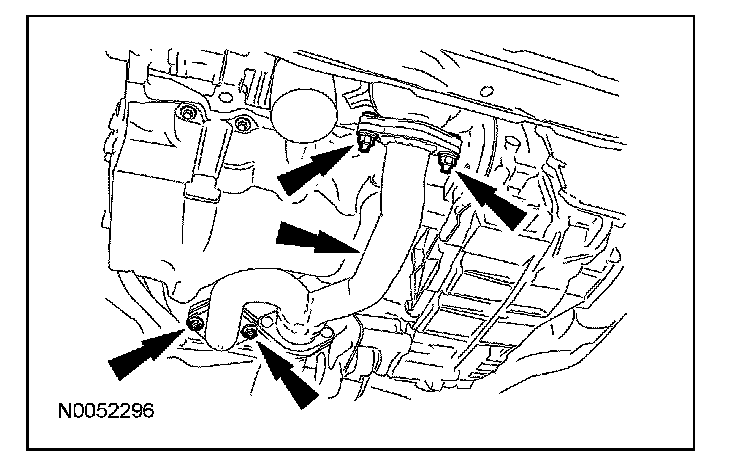 N0052296