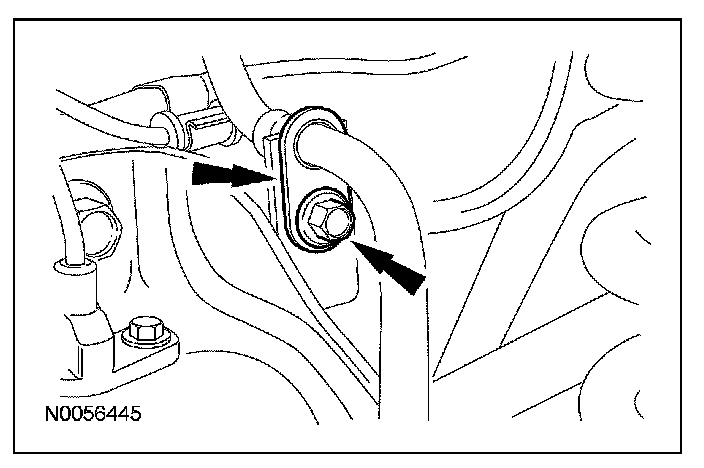 N0056445