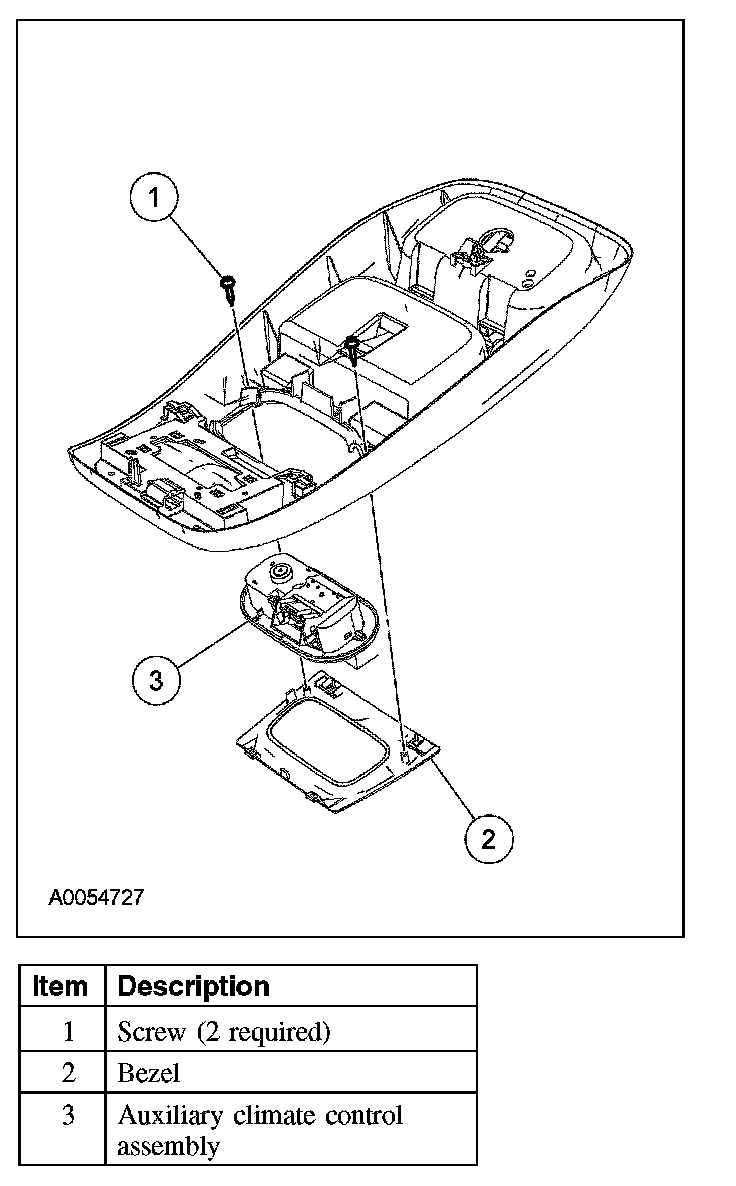 1

3

2

A0054727

| Item | Description |
|---|---|
| 1 | Screw (2 required) |
| 2 | Bezel |
| 3 | Auxiliary climate control assembly |