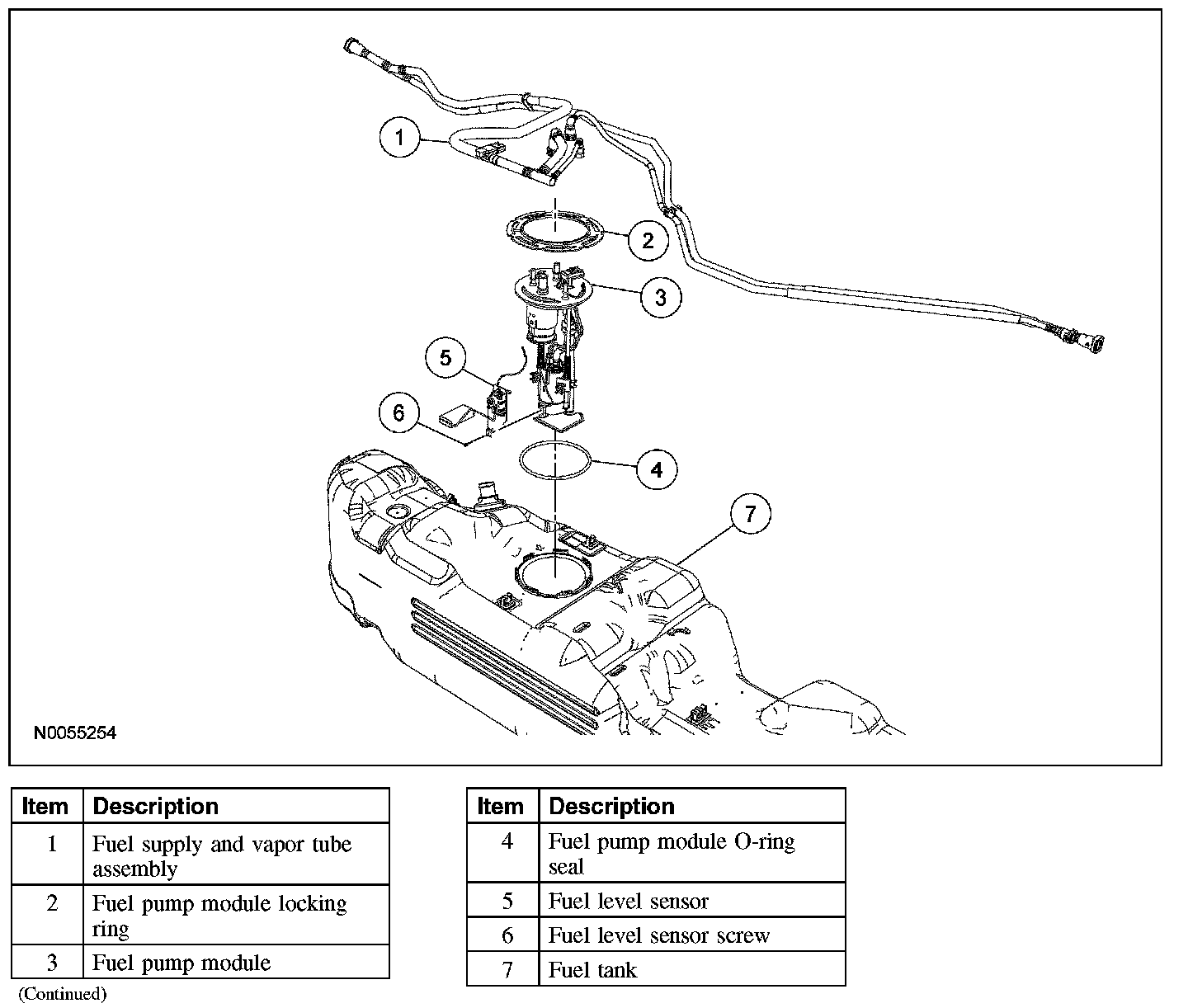 1

2

3

5

6

4

7

N0055254

| Item | Description |
|---|---|
| 1 | Fuel supply and vapor tube assembly |
| 2 | Fuel pump module locking ring |
| 3 | Fuel pump module |

(Continued)

| Item | Description |
|---|---|
| 4 | Fuel pump module O-ring seal |
| 5 | Fuel level sensor |
| 6 | Fuel level sensor screw |
| 7 | Fuel tank |