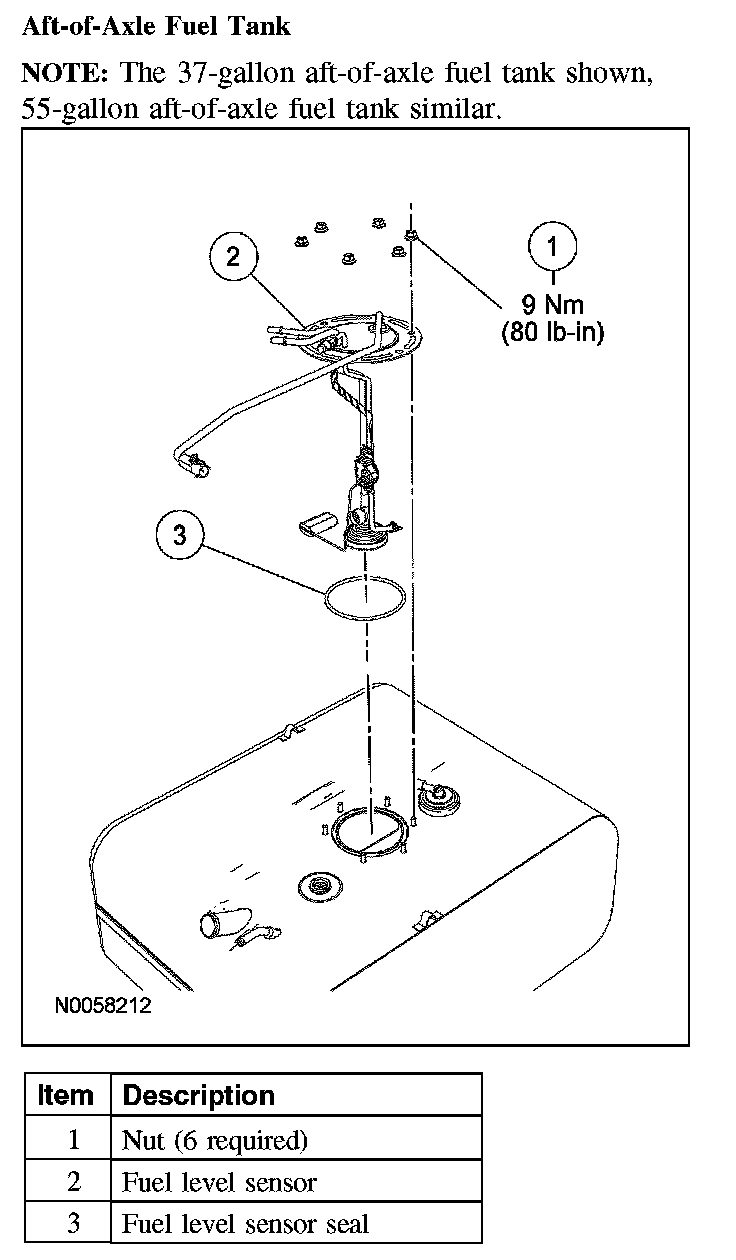 Aft-of-Axle Fuel Tank

NOTE: The 37-gallon aft-of-axle fuel tank shown, 55-gallon aft-of-axle fuel tank similar.

2

1

9 Nm
(80 lb-in)

3

N0058212

| Item | Description |
|---|---|
| 1 | Nut (6 required) |
| 2 | Fuel level sensor |
| 3 | Fuel level sensor seal |