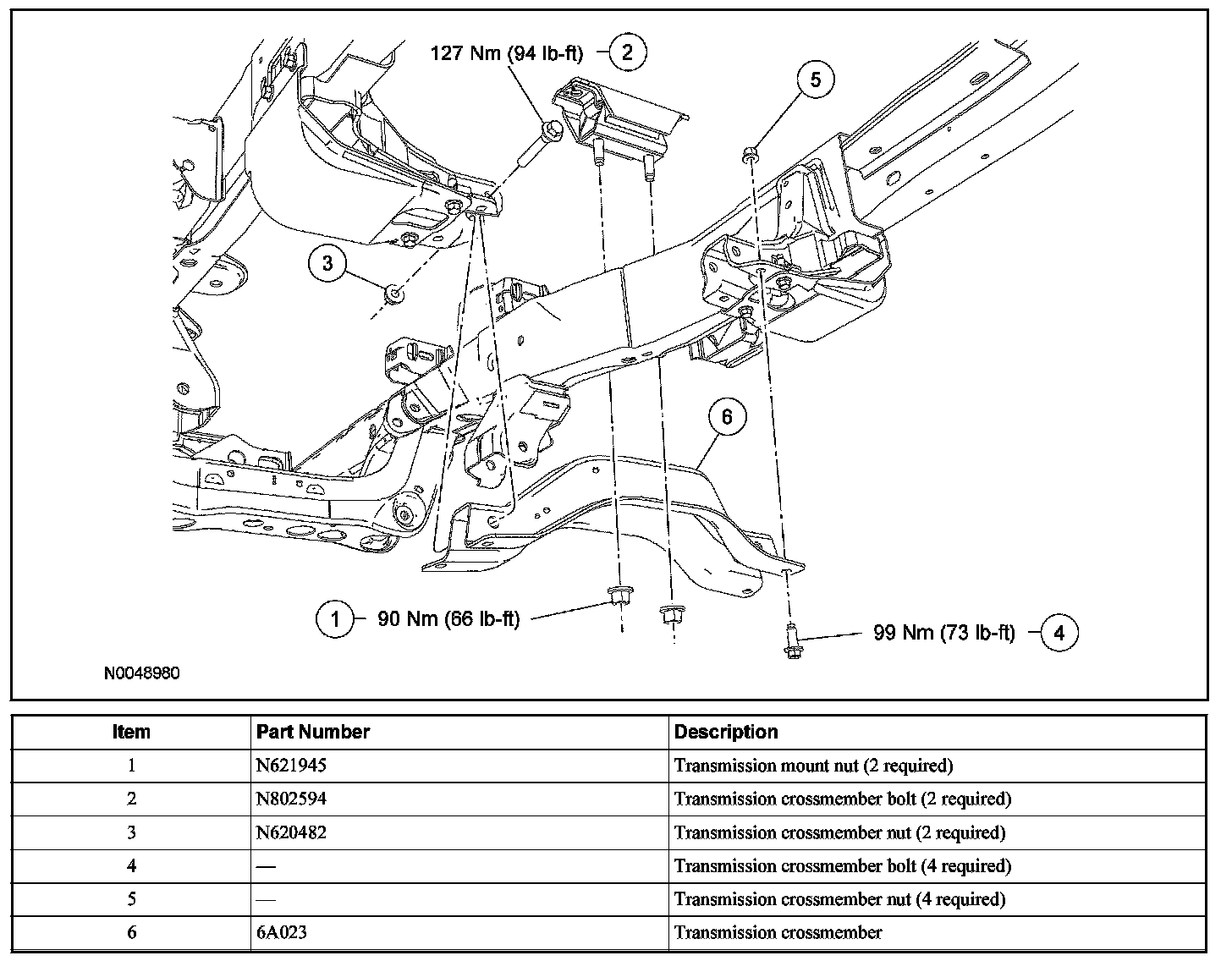 127 Nm (94 lb-ft) 2

5

3

6

1 90 Nm (66 lb-ft)

99 Nm (73 lb-ft) 4

N0048980

| Item | Part Number | Description |
|---|---|---|
| 1 | N621945 | Transmission mount nut (2 required) |
| 2 | N802594 | Transmission crossmember bolt (2 required) |
| 3 | N620482 | Transmission crossmember nut (2 required) |
| 4 | — | Transmission crossmember bolt (4 required) |
| 5 | — | Transmission crossmember nut (4 required) |
| 6 | 6A023 | Transmission crossmember |