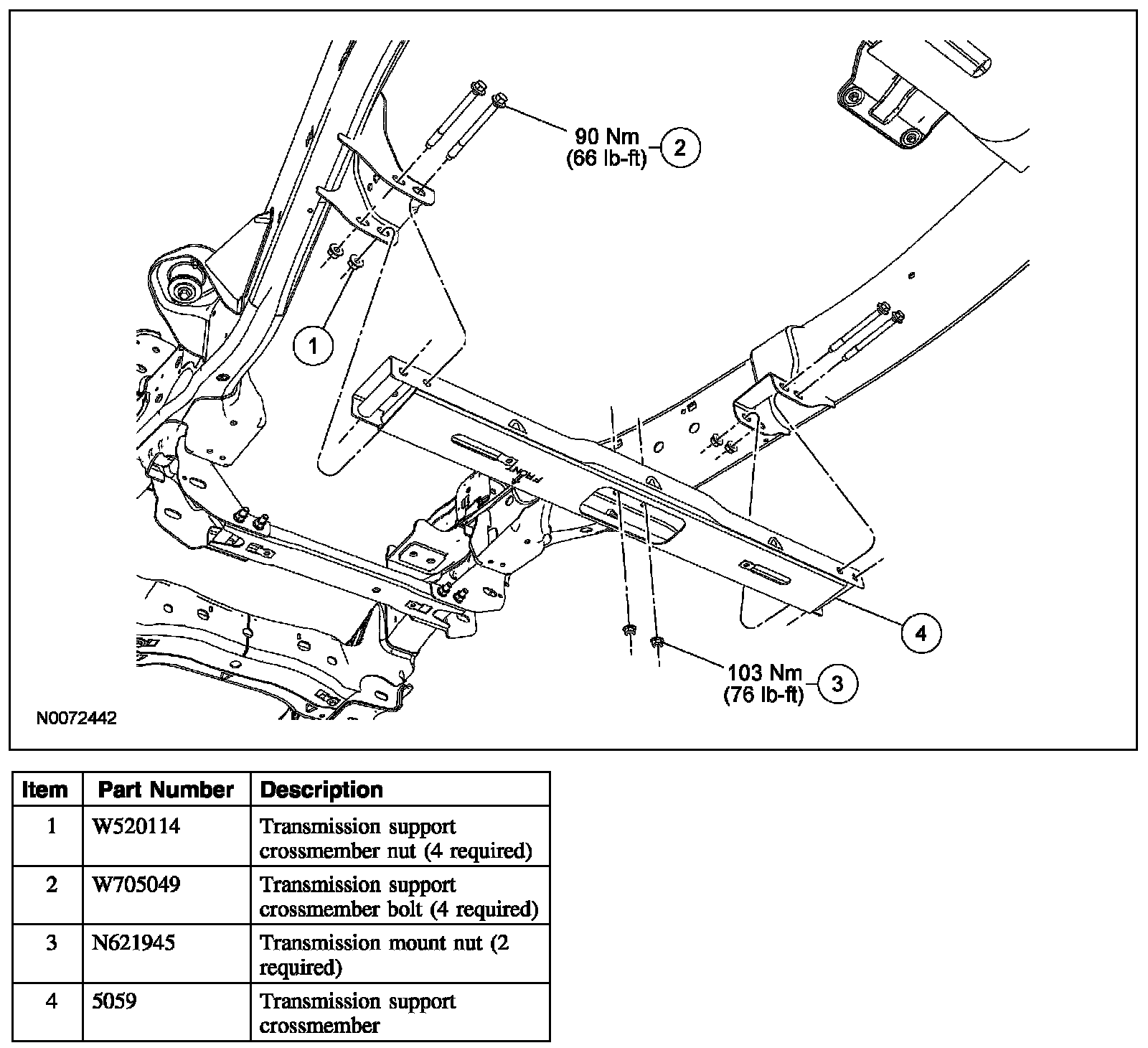 90 Nm
(66 lb-ft)
2

1

FRONT

4

103 Nm
(76 lb-ft)
3

N0072442

| Item | Part Number | Description |
|---|---|---|
| 1 | W520114 | Transmission support crossmember nut (4 required) |
| 2 | W705049 | Transmission support crossmember bolt (4 required) |
| 3 | N621945 | Transmission mount nut (2 required) |
| 4 | 5059 | Transmission support crossmember |