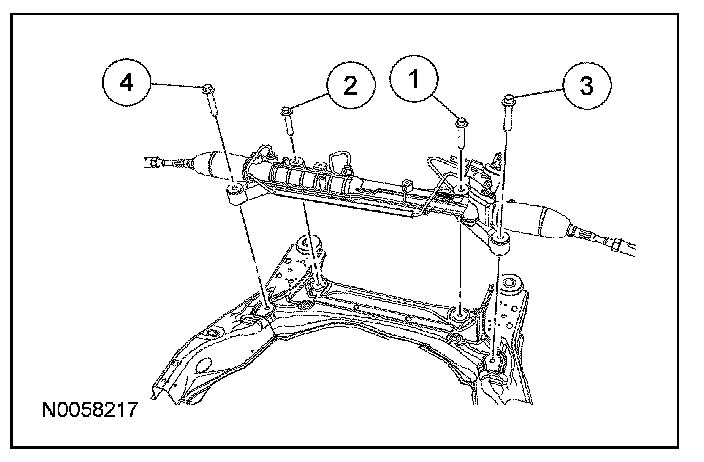 4
2
1
3
N0058217