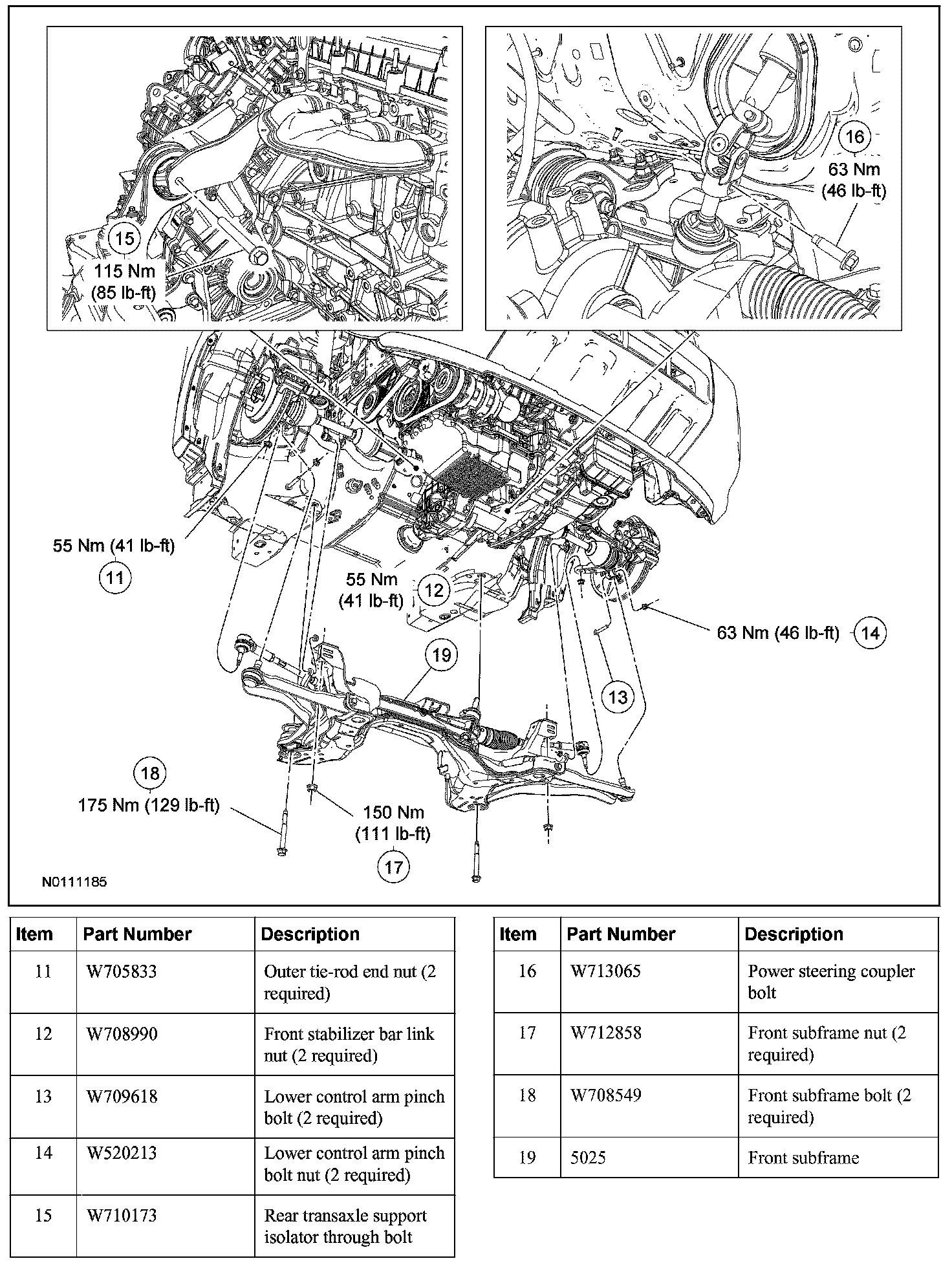 15
115 Nm
(85 lb-ft)

16
63 Nm
(46 lb-ft)

55 Nm (41 lb-ft)
11

55 Nm
(41 lb-ft)
12

63 Nm (46 lb-ft)
14

19

13

18
175 Nm (129 lb-ft)

150 Nm
(111 lb-ft)
17

N0111185

| Item | Part Number | Description |
|---|---|---|
| 11 | W705833 | Outer tie-rod end nut (2 required) |
| 12 | W708990 | Front stabilizer bar link nut (2 required) |
| 13 | W709618 | Lower control arm pinch bolt (2 required) |
| 14 | W520213 | Lower control arm pinch bolt nut (2 required) |
| 15 | W710173 | Rear transaxle support isolator through bolt |

| Item | Part Number | Description |
|---|---|---|
| 16 | W713065 | Power steering coupler bolt |
| 17 | W712858 | Front subframe nut (2 required) |
| 18 | W708549 | Front subframe bolt (2 required) |
| 19 | 5025 | Front subframe |