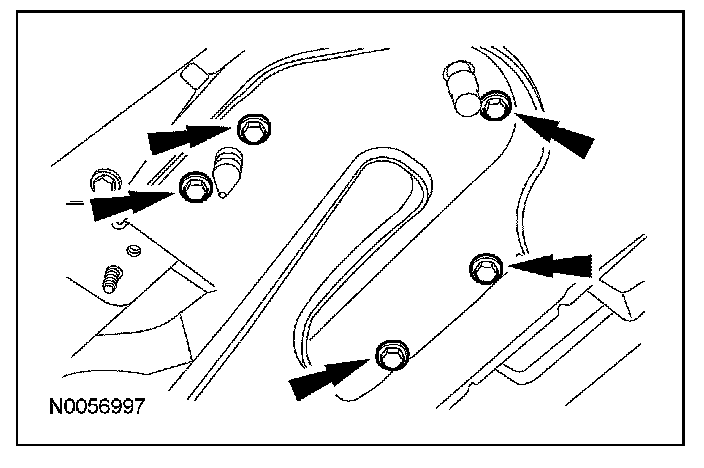 N0056997