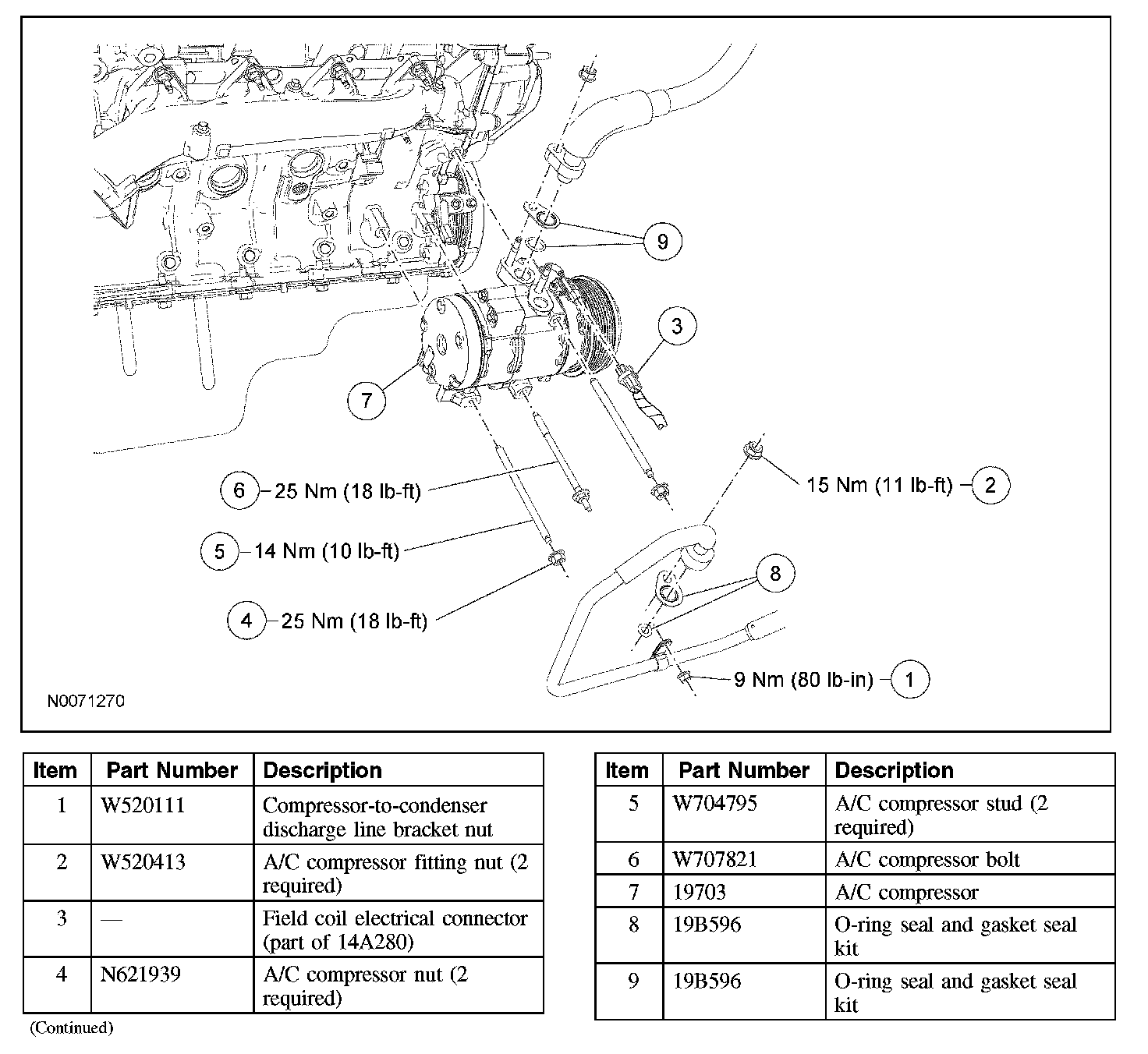 9

3

7

6 25 Nm (18 lb-ft)

15 Nm (11 lb-ft) 2

5 14 Nm (10 lb-ft)

8

4 25 Nm (18 lb-ft)

9 Nm (80 lb-in) 1

N0071270

| Item | Part Number | Description |
|---|---|---|
| 1 | W520111 | Compressor-to-condenser discharge line bracket nut |
| 2 | W520413 | A/C compressor fitting nut (2 required) |
| 3 | — | Field coil electrical connector (part of 14A280) |
| 4 | N621939 | A/C compressor nut (2 required) |

(Continued)

| Item | Part Number | Description |
|---|---|---|
| 5 | W704795 | A/C compressor stud (2 required) |
| 6 | W707821 | A/C compressor bolt |
| 7 | 19703 | A/C compressor |
| 8 | 19B596 | O-ring seal and gasket seal kit |
| 9 | 19B596 | O-ring seal and gasket seal kit |