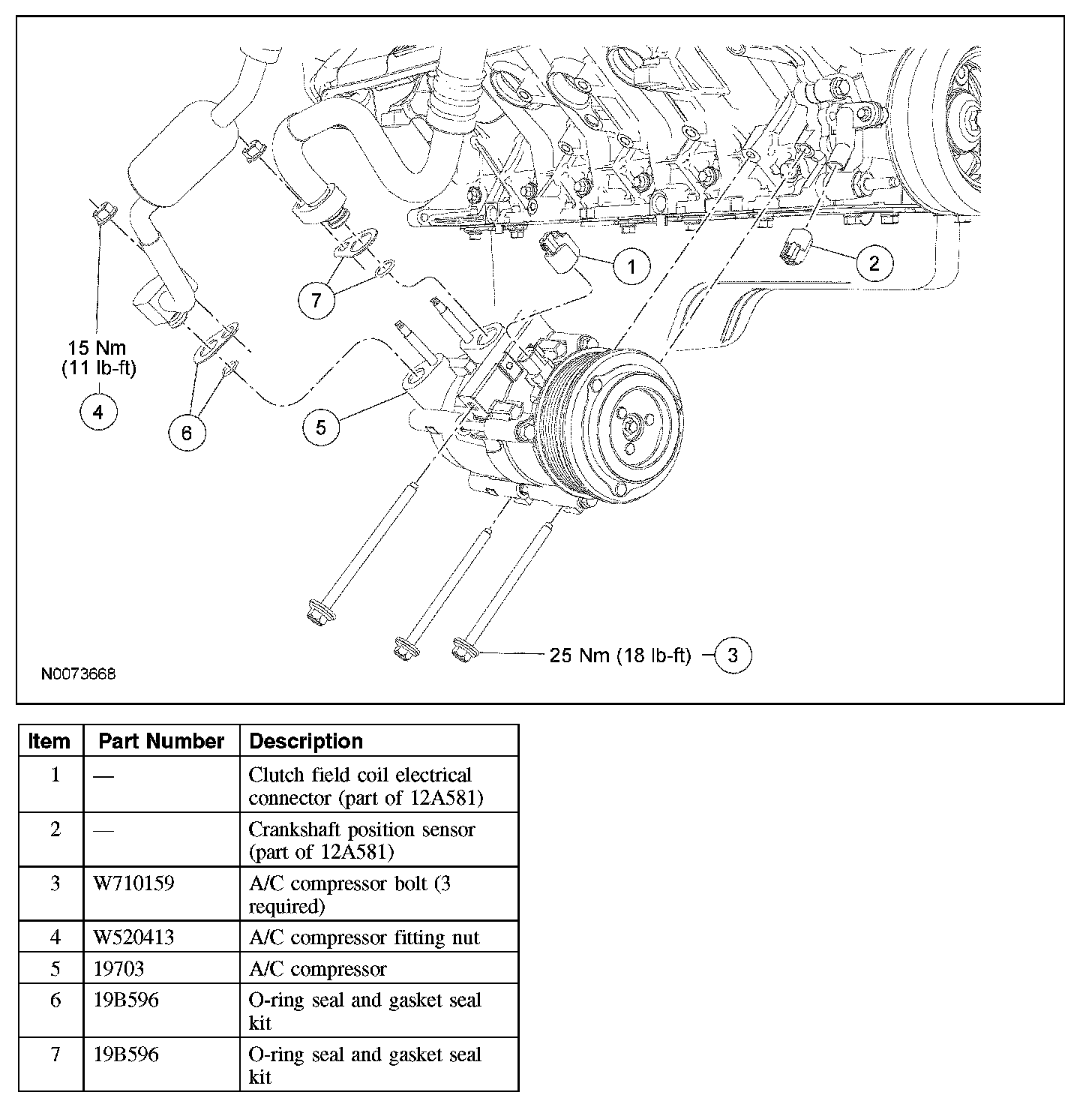 1

2

7

15 Nm
(11 lb-ft)

4

6

5

25 Nm (18 lb-ft)

3

N0073668

| Item | Part Number | Description |
|---|---|---|
| 1 | — | Clutch field coil electrical connector (part of 12A581) |
| 2 | — | Crankshaft position sensor (part of 12A581) |
| 3 | W710159 | A/C compressor bolt (3 required) |
| 4 | W520413 | A/C compressor fitting nut |
| 5 | 19703 | A/C compressor |
| 6 | 19B596 | O-ring seal and gasket seal kit |
| 7 | 19B596 | O-ring seal and gasket seal kit |