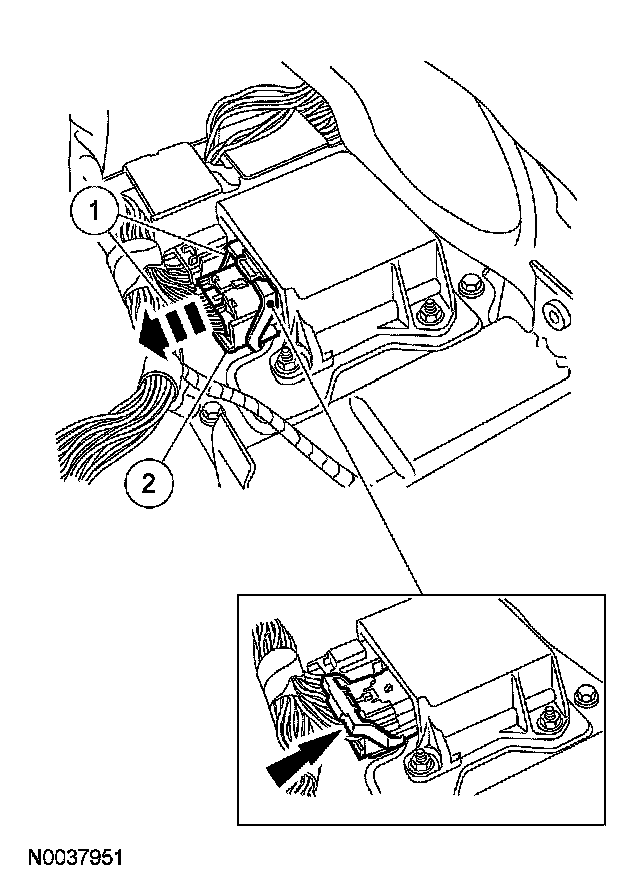 1

2

N0037951