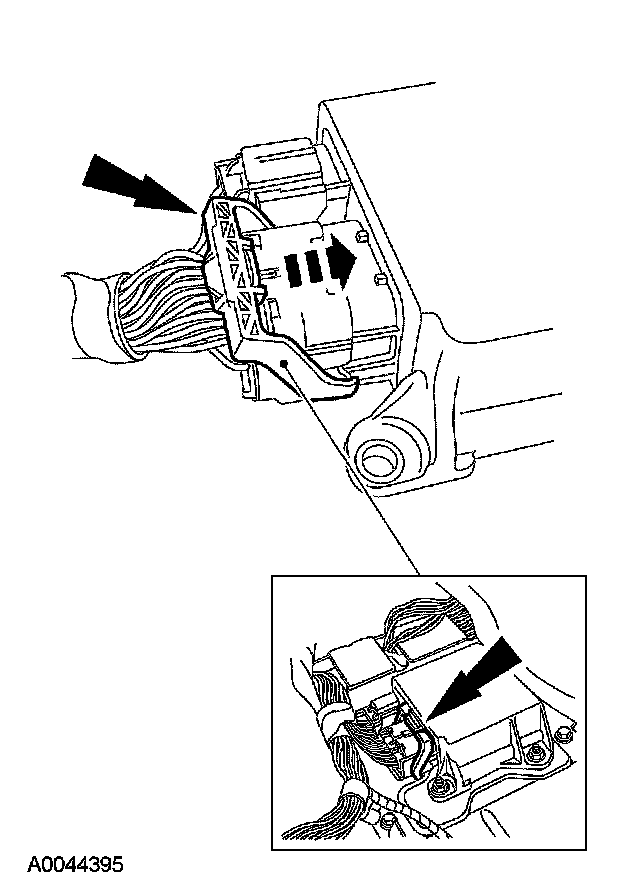 A0044395