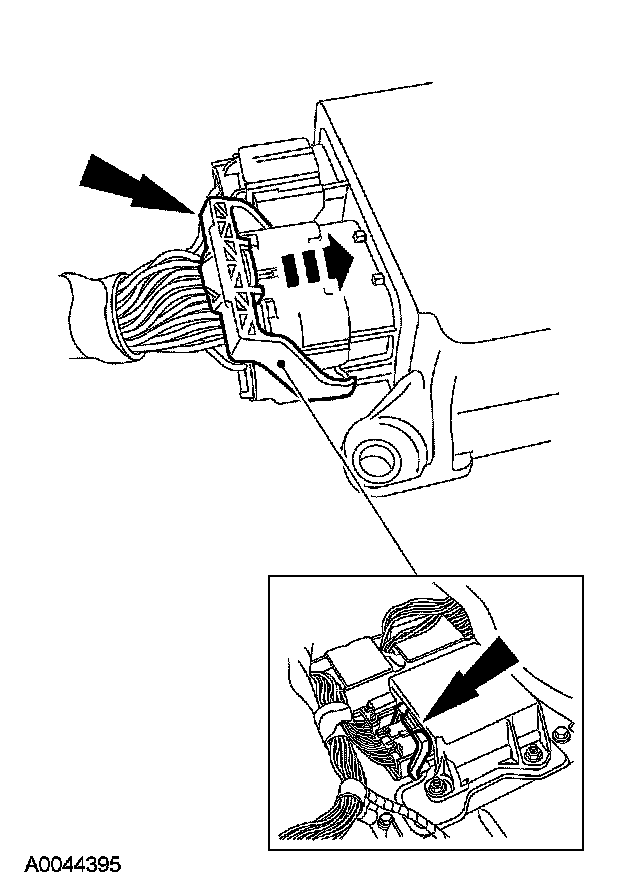 A0044395