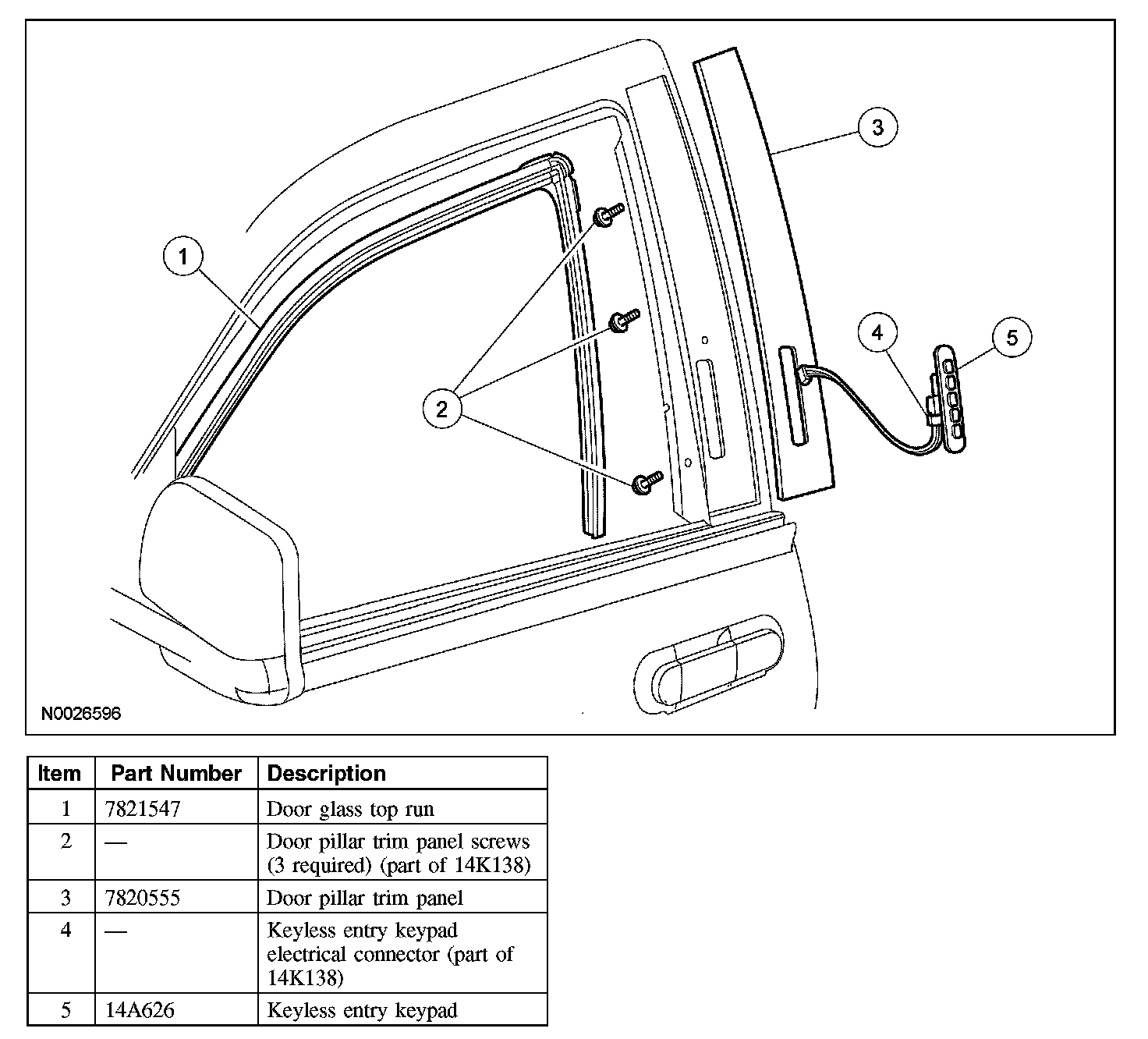 3

1

4

5

2

N0026596

| Item | Part Number | Description |
|---|---|---|
| 1 | 7821547 | Door glass top run |
| 2 | — | Door pillar trim panel screws (3 required) (part of 14K138) |
| 3 | 7820555 | Door pillar trim panel |
| 4 | — | Keyless entry keypad electrical connector (part of 14K138) |
| 5 | 14A626 | Keyless entry keypad |