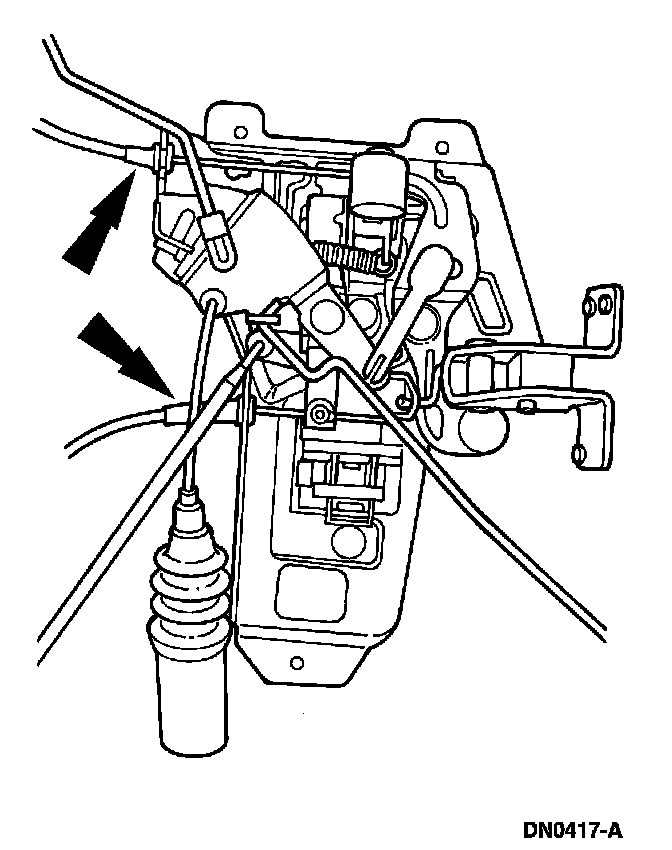 DN0417-A