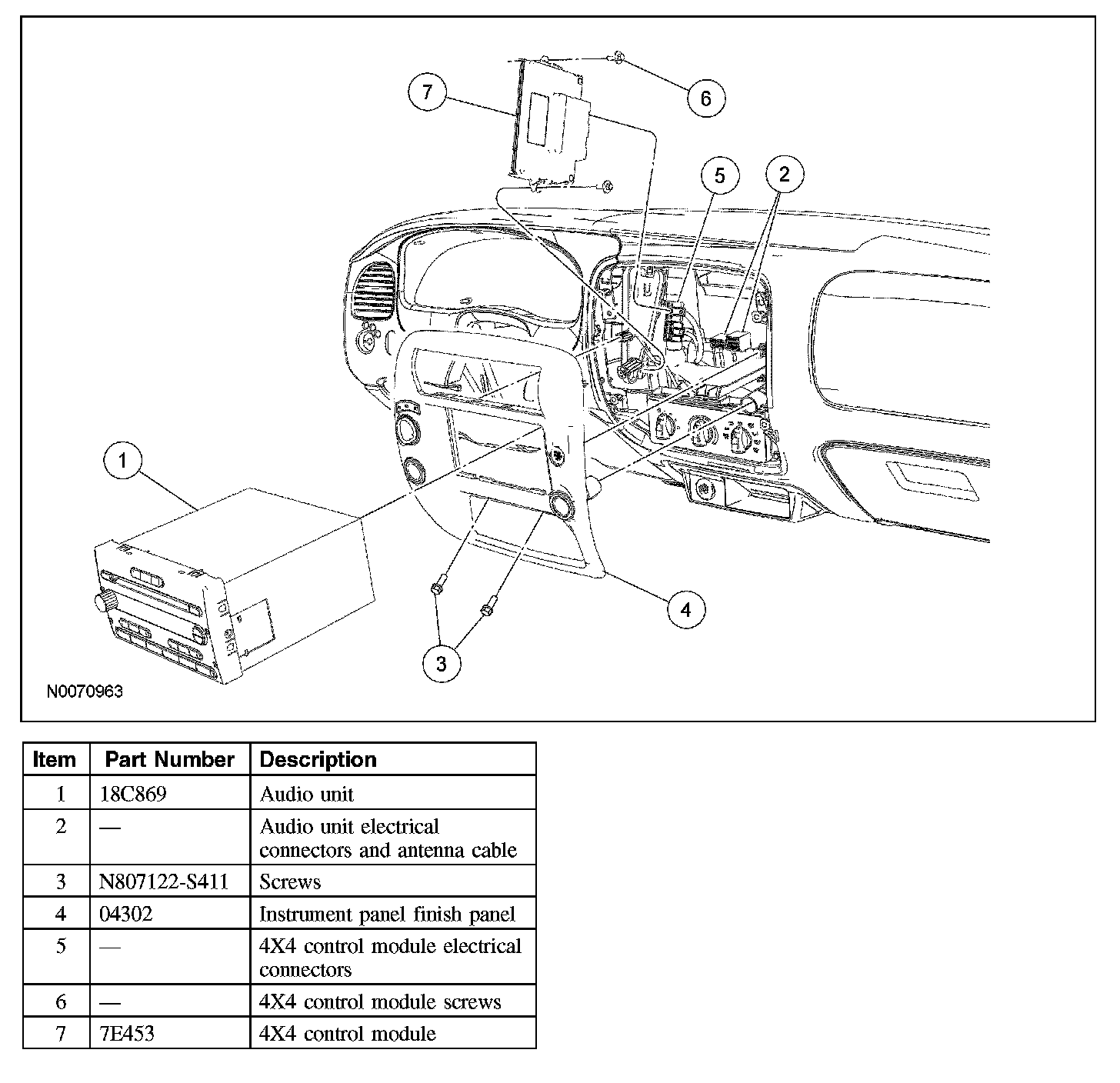 7

6

5

2

1

4

3

N0070963

| Item | Part Number | Description |
|---|---|---|
| 1 | 18C869 | Audio unit |
| 2 | — | Audio unit electrical connectors and antenna cable |
| 3 | N807122-S411 | Screws |
| 4 | 04302 | Instrument panel finish panel |
| 5 | — | 4X4 control module electrical connectors |
| 6 | — | 4X4 control module screws |
| 7 | 7E453 | 4X4 control module |