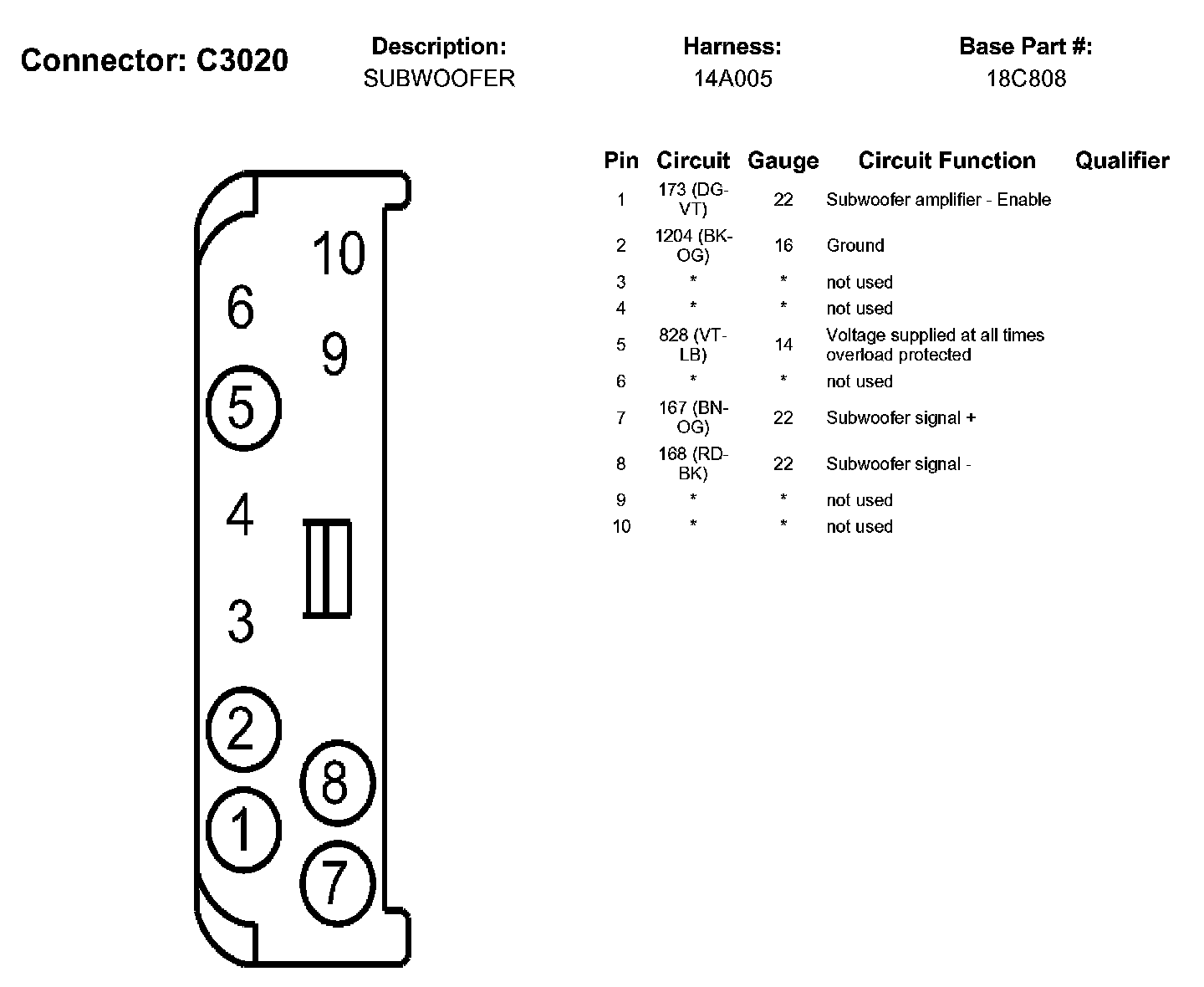 Connector: C3020

Description:
SUBWOOFER

Harness:
14A005

Base Part #:
18C808

10
6
9
5
4
3
2
8
1
7

| Pin | Circuit | Gauge | Circuit Function | Qualifier |
|---|---|---|---|---|
| 1 | 173 (DG-VT) | 22 | Subwoofer amplifier - Enable | |
| 2 | 1204 (BK-OG) | 16 | Ground | |
| 3 | * | * | not used | |
| 4 | * | * | not used | |
| 5 | 828 (VT-LB) | 14 | Voltage supplied at all times overload protected | |
| 6 | * | * | not used | |
| 7 | 167 (BN-OG) | 22 | Subwoofer signal + | |
| 8 | 168 (RD-BK) | 22 | Subwoofer signal - | |
| 9 | * | * | not used | |
| 10 | * | * | not used | |