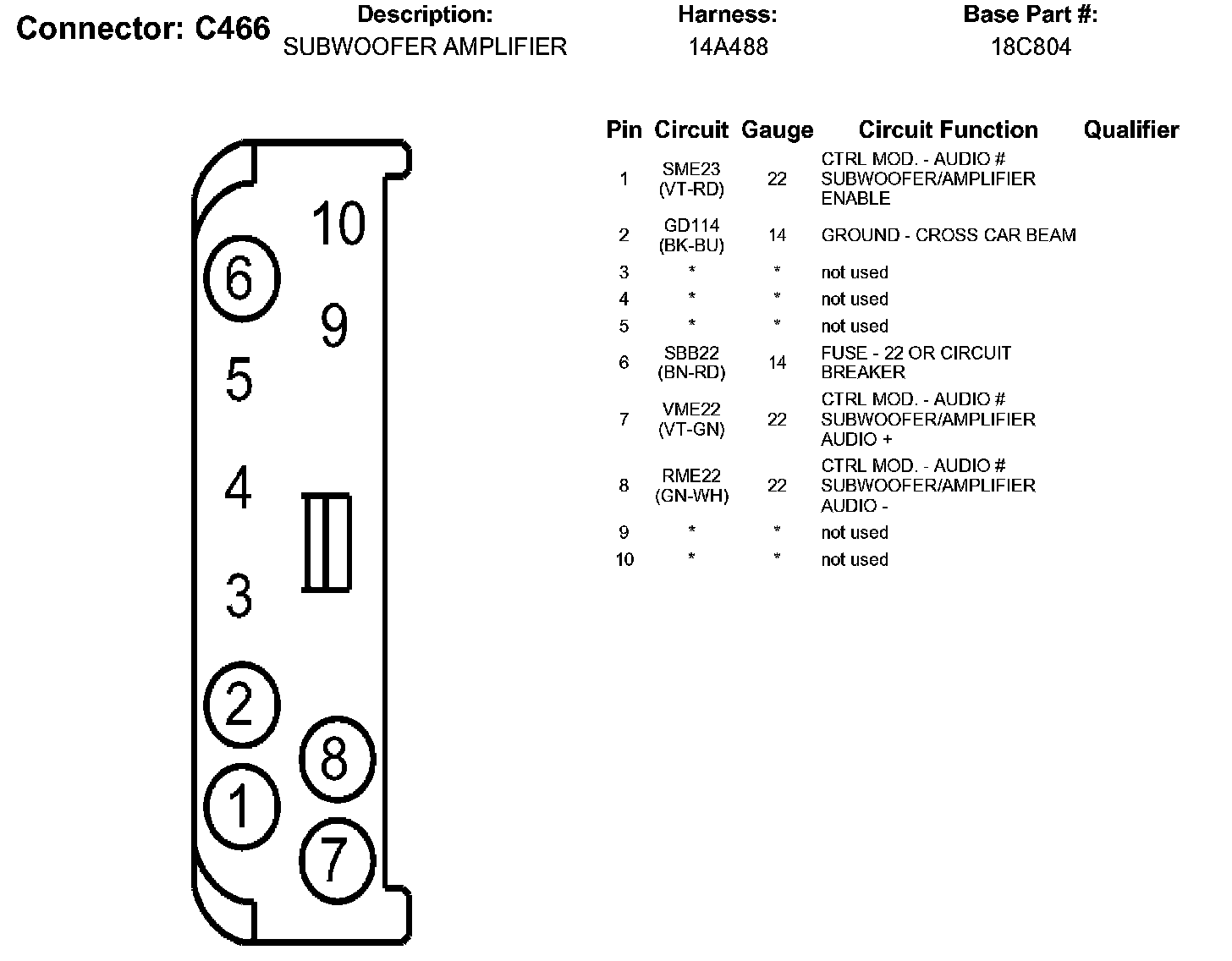 Connector: C466

Description:
SUBWOOFER AMPLIFIER

Harness:
14A488

Base Part #:
18C804

10
6
9
5
4
3
2
8
1
7

| Pin | Circuit | Gauge | Circuit Function | Qualifier |
|---|---|---|---|---|
| 1 | SME23 (VT-RD) | 22 | CTRL MOD. - AUDIO # SUBWOOFER/AMPLIFIER ENABLE | |
| 2 | GD114 (BK-BU) | 14 | GROUND - CROSS CAR BEAM | |
| 3 | * | * | not used | |
| 4 | * | * | not used | |
| 5 | * | * | not used | |
| 6 | SBB22 (BN-RD) | 14 | FUSE - 22 OR CIRCUIT BREAKER | |
| 7 | VME22 (VT-GN) | 22 | CTRL MOD. - AUDIO # SUBWOOFER/AMPLIFIER AUDIO + | |
| 8 | RME22 (GN-WH) | 22 | CTRL MOD. - AUDIO # SUBWOOFER/AMPLIFIER AUDIO - | |
| 9 | * | * | not used | |
| 10 | * | * | not used | |