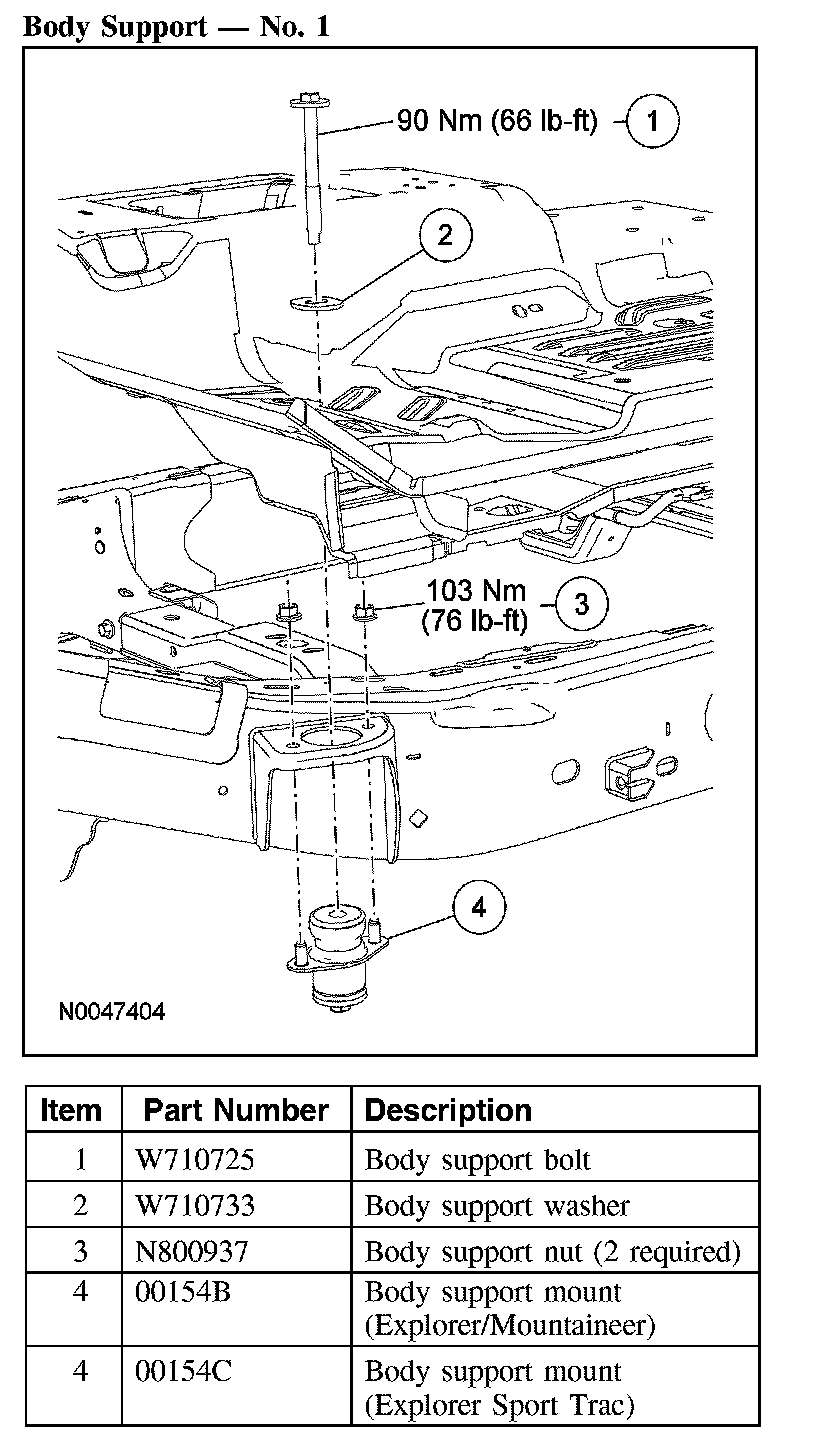 Body Support — No. 1

90 Nm (66 lb-ft) 1

2

103 Nm (76 lb-ft) 3

4

N0047404

| Item | Part Number | Description |
|---|---|---|
| 1 | W710725 | Body support bolt |
| 2 | W710733 | Body support washer |
| 3 | N800937 | Body support nut (2 required) |
| 4 | 00154B | Body support mount (Explorer/Mountaineer) |
| 4 | 00154C | Body support mount (Explorer Sport Trac) |