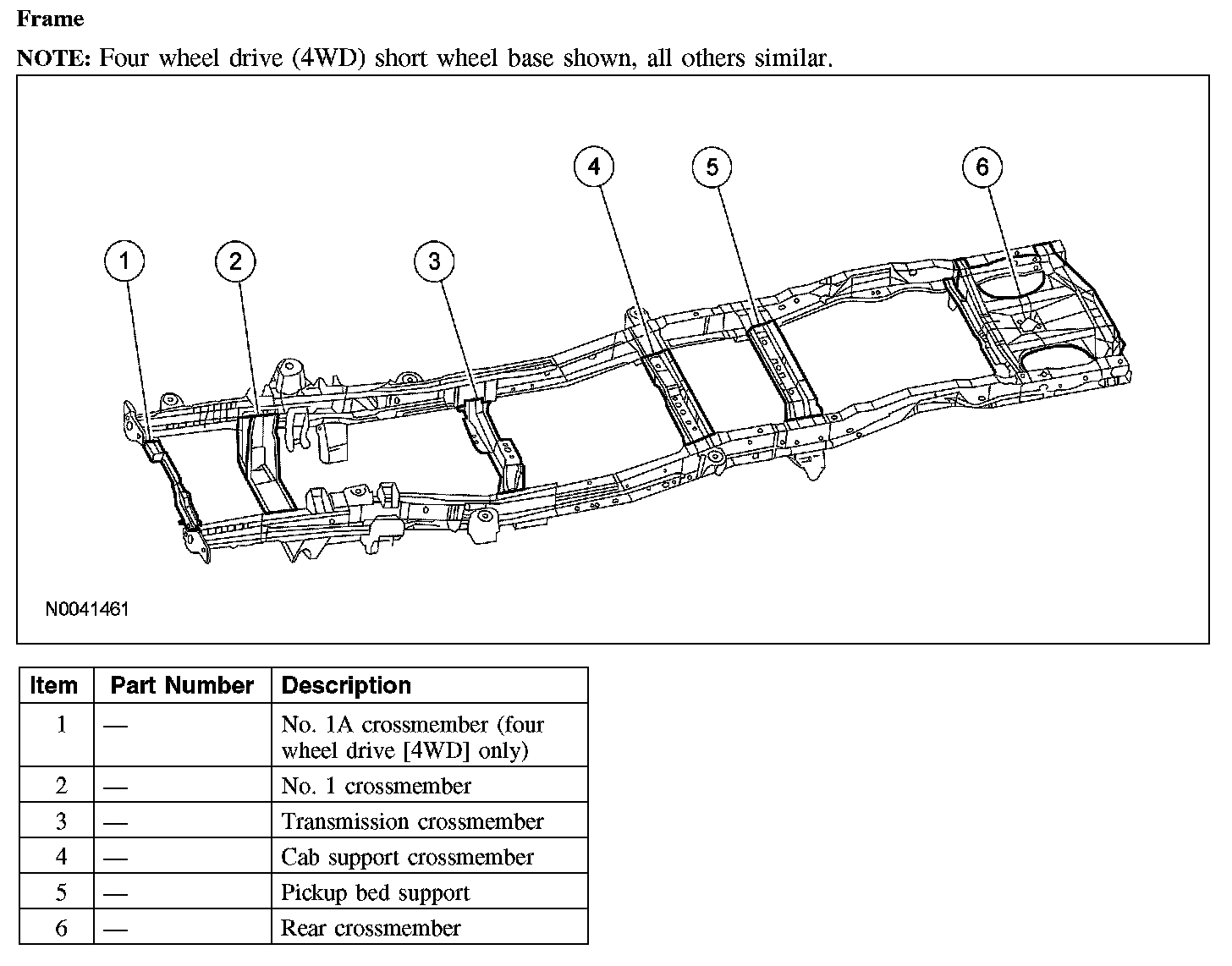 Frame

NOTE: Four wheel drive (4WD) short wheel base shown, all others similar.

1
2
3
4
5
6

N0041461

| Item | Part Number | Description |
|---|---|---|
| 1 | — | No. 1A crossmember (four wheel drive [4WD] only) |
| 2 | — | No. 1 crossmember |
| 3 | — | Transmission crossmember |
| 4 | — | Cab support crossmember |
| 5 | — | Pickup bed support |
| 6 | — | Rear crossmember |