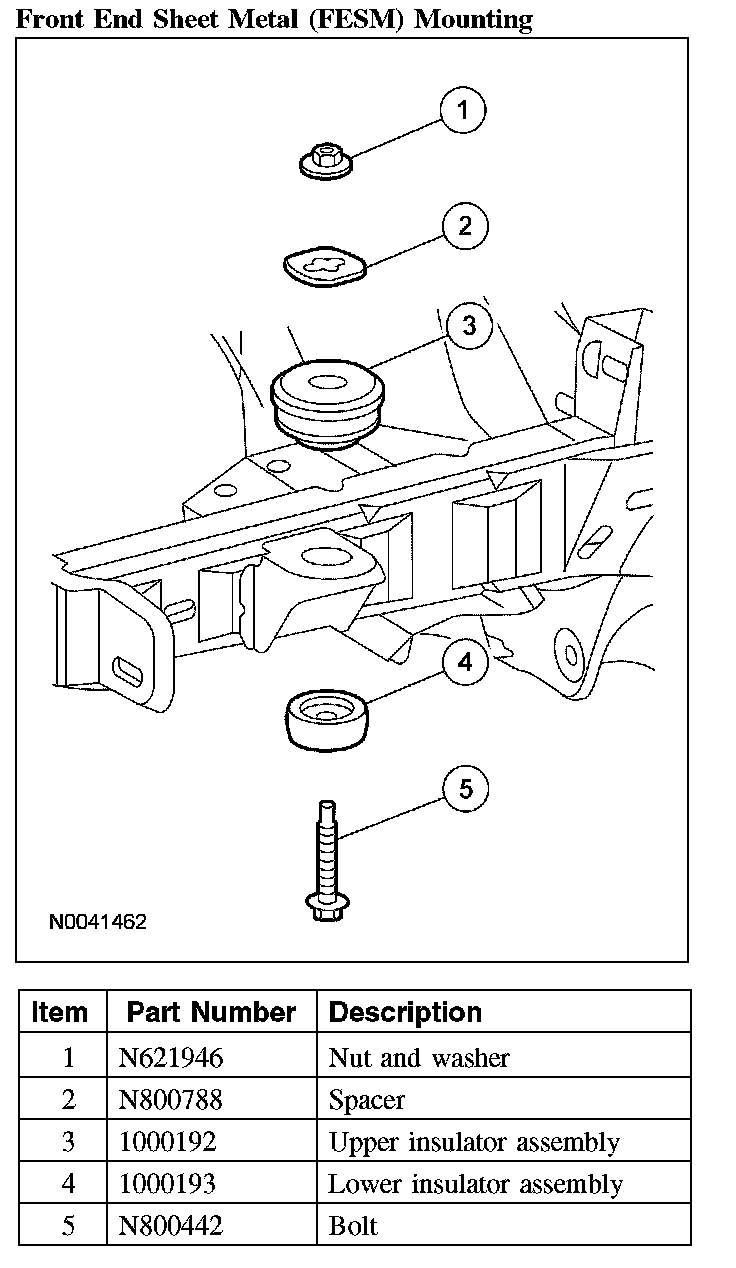 Front End Sheet Metal (FESM) Mounting

1
2
3
4
5

N0041462

| Item | Part Number | Description |
|---|---|---|
| 1 | N621946 | Nut and washer |
| 2 | N800788 | Spacer |
| 3 | 1000192 | Upper insulator assembly |
| 4 | 1000193 | Lower insulator assembly |
| 5 | N800442 | Bolt |