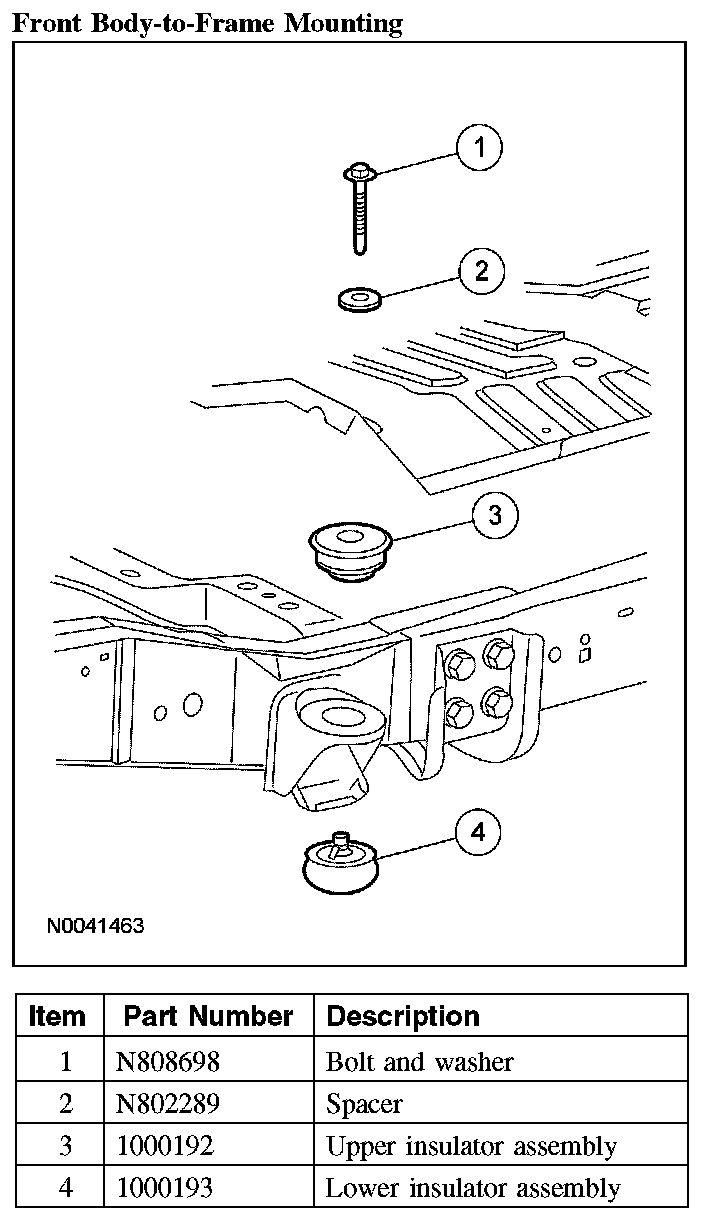 Front Body-to-Frame Mounting

1

2

3

4

N0041463

| Item | Part Number | Description |
|---|---|---|
| 1 | N808698 | Bolt and washer |
| 2 | N802289 | Spacer |
| 3 | 1000192 | Upper insulator assembly |
| 4 | 1000193 | Lower insulator assembly |