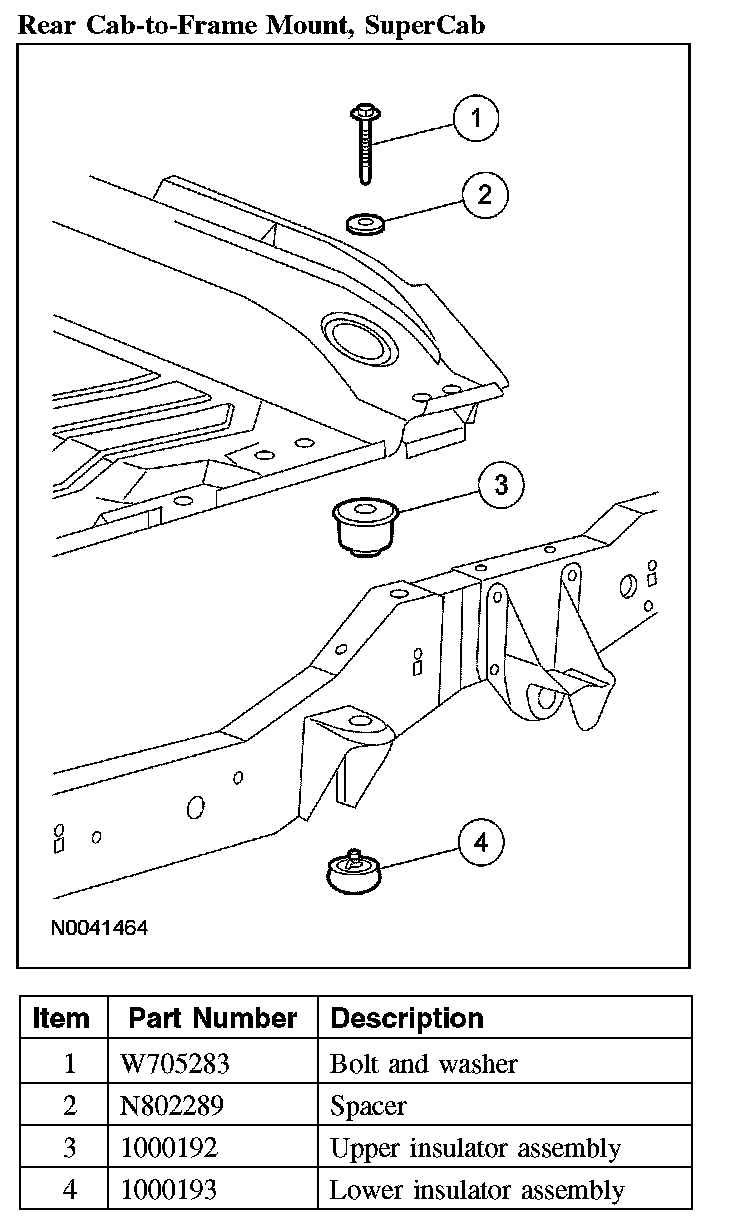 Rear Cab-to-Frame Mount, SuperCab

1

2

3

4

N0041464

| Item | Part Number | Description |
|---|---|---|
| 1 | W705283 | Bolt and washer |
| 2 | N802289 | Spacer |
| 3 | 1000192 | Upper insulator assembly |
| 4 | 1000193 | Lower insulator assembly |