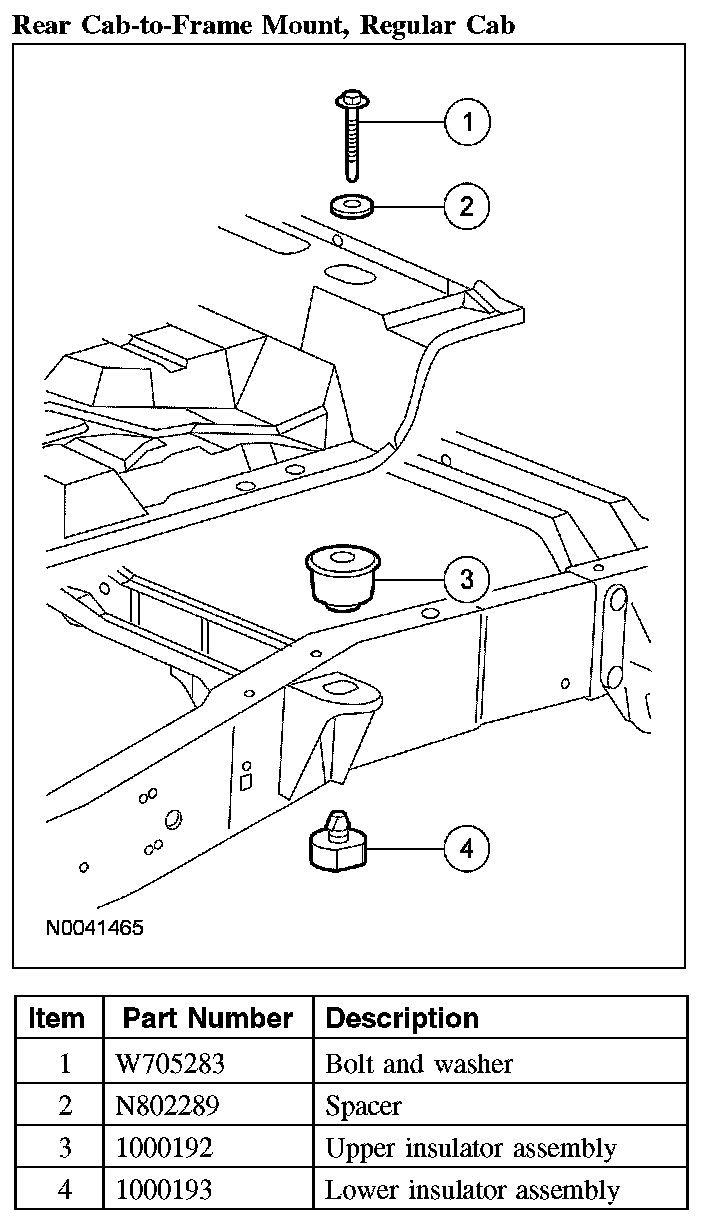 Rear Cab-to-Frame Mount, Regular Cab

1
2
3
4

N0041465

| Item | Part Number | Description |
|---|---|---|
| 1 | W705283 | Bolt and washer |
| 2 | N802289 | Spacer |
| 3 | 1000192 | Upper insulator assembly |
| 4 | 1000193 | Lower insulator assembly |