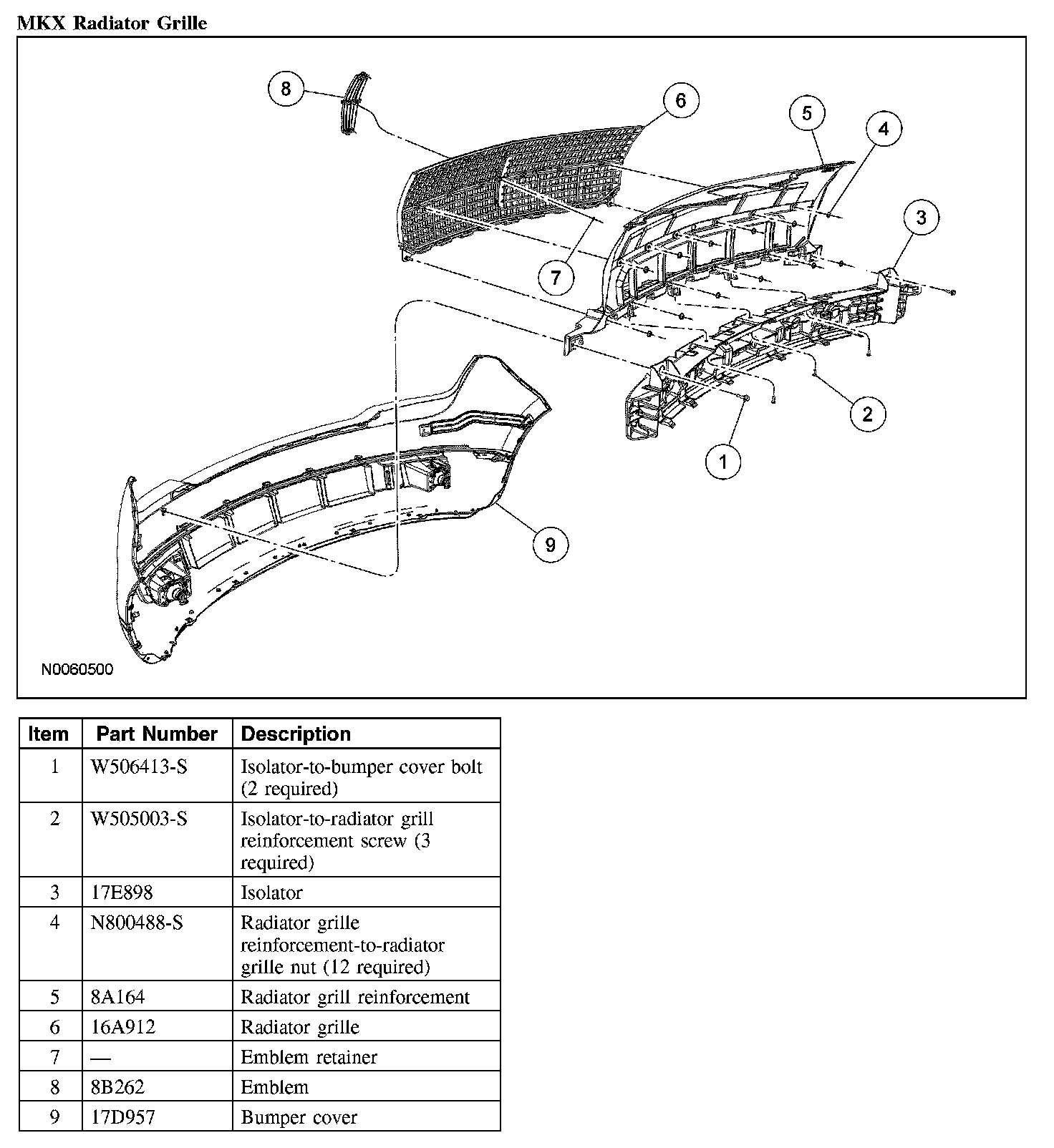 MKX Radiator Grille

8
6
5
4
3
7
2
1
9

N0060500

| Item | Part Number | Description |
|---|---|---|
| 1 | W506413-S | Isolator-to-bumper cover bolt (2 required) |
| 2 | W505003-S | Isolator-to-radiator grill reinforcement screw (3 required) |
| 3 | 17E898 | Isolator |
| 4 | N800488-S | Radiator grille reinforcement-to-radiator grille nut (12 required) |
| 5 | 8A164 | Radiator grill reinforcement |
| 6 | 16A912 | Radiator grille |
| 7 | — | Emblem retainer |
| 8 | 8B262 | Emblem |
| 9 | 17D957 | Bumper cover |