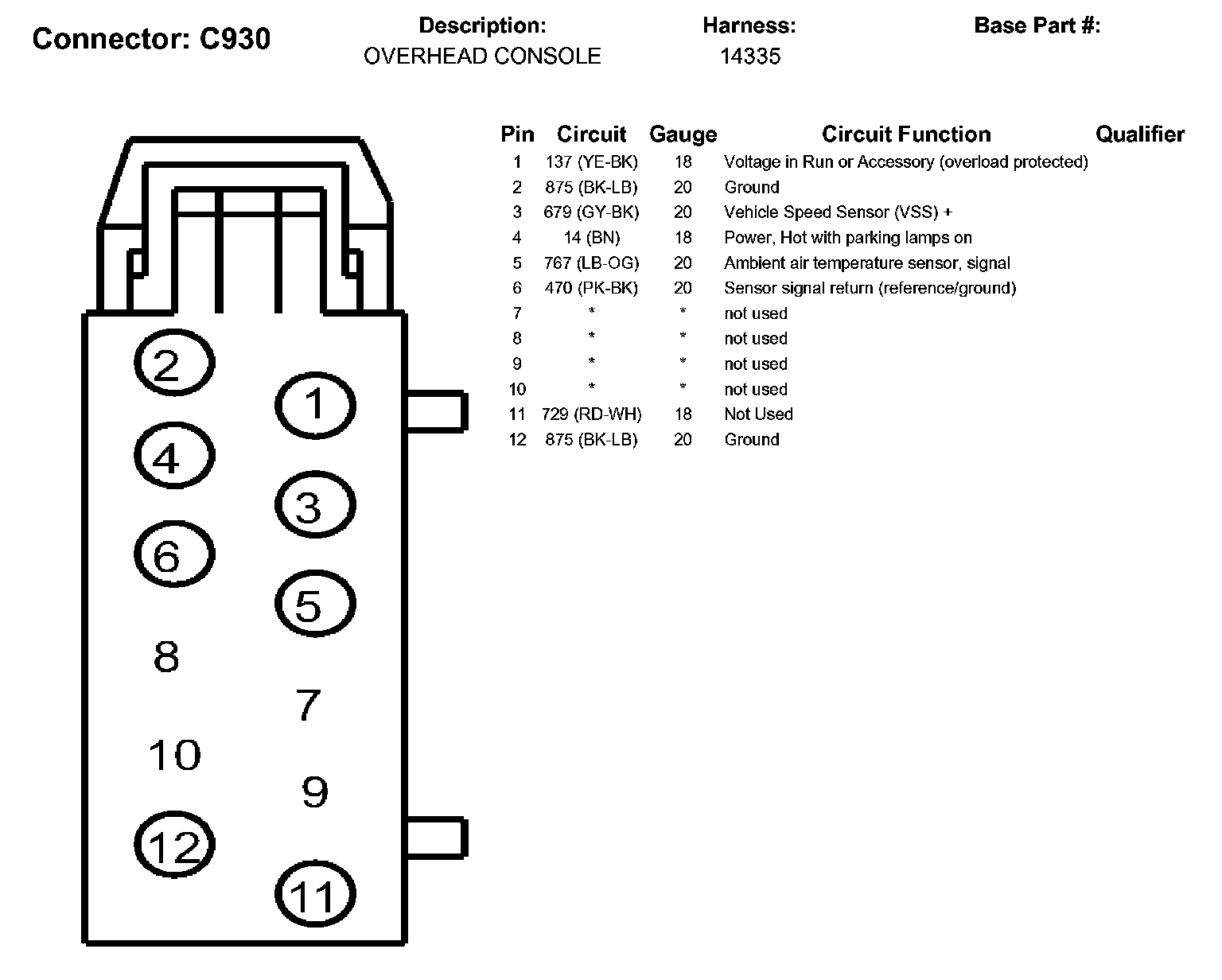 Connector: C930

Description:
OVERHEAD CONSOLE

Harness:
14335

Base Part #:

| Pin | Circuit | Gauge | Circuit Function | Qualifier |
|---|---|---|---|---|
| 1 | 137 (YE-BK) | 18 | Voltage in Run or Accessory (overload protected) | |
| 2 | 875 (BK-LB) | 20 | Ground | |
| 3 | 679 (GY-BK) | 20 | Vehicle Speed Sensor (VSS) + | |
| 4 | 14 (BN) | 18 | Power, Hot with parking lamps on | |
| 5 | 767 (LB-OG) | 20 | Ambient air temperature sensor, signal | |
| 6 | 470 (PK-BK) | 20 | Sensor signal return (reference/ground) | |
| 7 | * | * | not used | |
| 8 | * | * | not used | |
| 9 | * | * | not used | |
| 10 | * | * | not used | |
| 11 | 729 (RD-WH) | 18 | Not Used | |
| 12 | 875 (BK-LB) | 20 | Ground | |

2
1
4
3
6
5
8
7
10
9
12
11