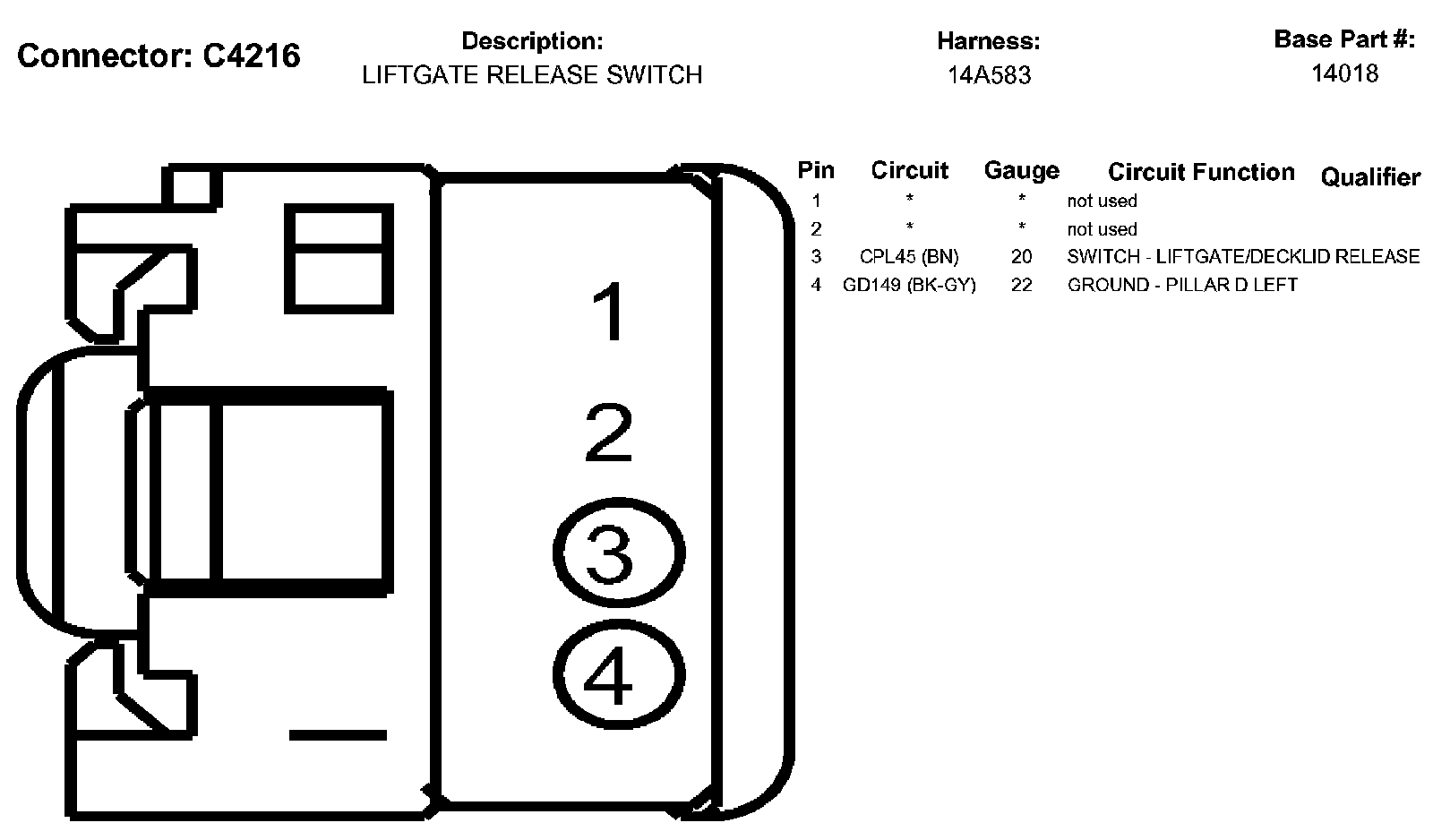 Connector: C4216

Description:
LIFTGATE RELEASE SWITCH

Harness:
14A583

Base Part #:
14018

1
2
3
4

| Pin | Circuit | Gauge | Circuit Function | Qualifier |
|---|---|---|---|---|
| 1 | * | * | not used | |
| 2 | * | * | not used | |
| 3 | CPL45 (BN) | 20 | SWITCH - LIFTGATE/DECKLID RELEASE | |
| 4 | GD149 (BK-GY) | 22 | GROUND - PILLAR D LEFT | |