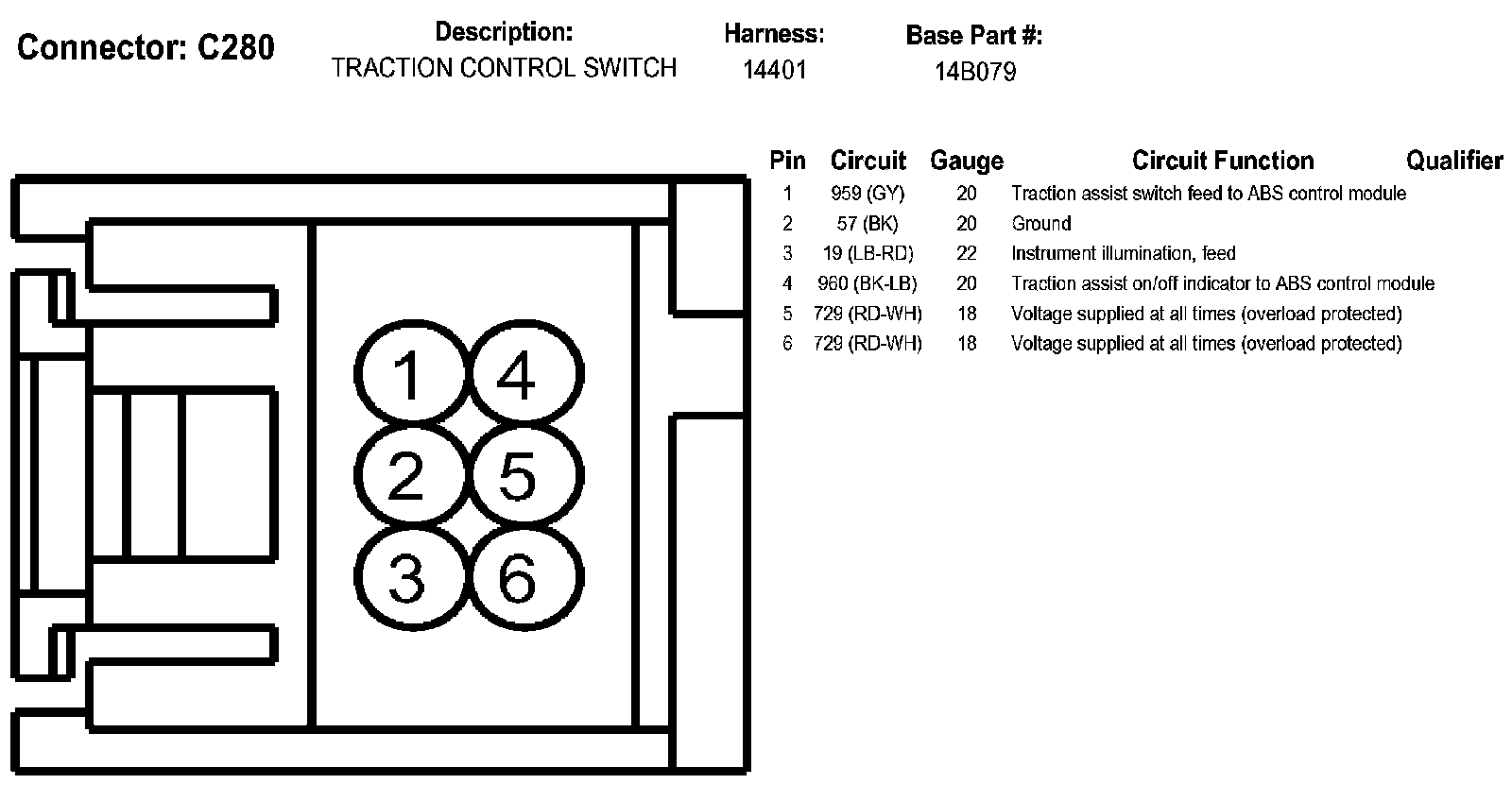 Connector: C280

Description:
TRACTION CONTROL SWITCH

Harness:
14401

Base Part #:
14B079

1 4
2 5
3 6

| Pin | Circuit | Gauge | Circuit Function | Qualifier |
|---|---|---|---|---|
| 1 | 959 (GY) | 20 | Traction assist switch feed to ABS control module | |
| 2 | 57 (BK) | 20 | Ground | |
| 3 | 19 (LB-RD) | 22 | Instrument illumination, feed | |
| 4 | 960 (BK-LB) | 20 | Traction assist on/off indicator to ABS control module | |
| 5 | 729 (RD-WH) | 18 | Voltage supplied at all times (overload protected) | |
| 6 | 729 (RD-WH) | 18 | Voltage supplied at all times (overload protected) | |