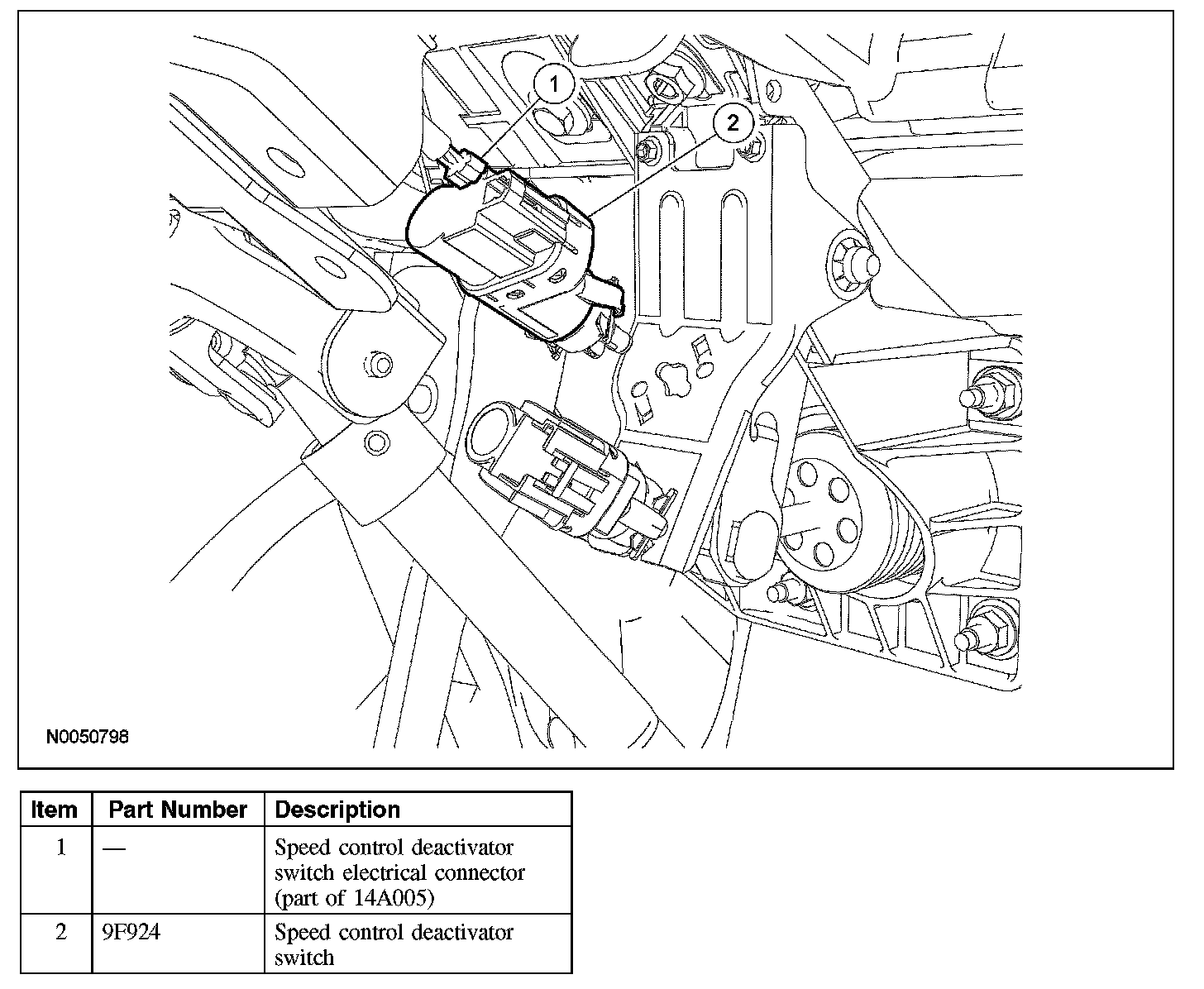 1

2

N0050798

| Item | Part Number | Description |
|---|---|---|
| 1 | — | Speed control deactivator switch electrical connector (part of 14A005) |
| 2 | 9F924 | Speed control deactivator switch |