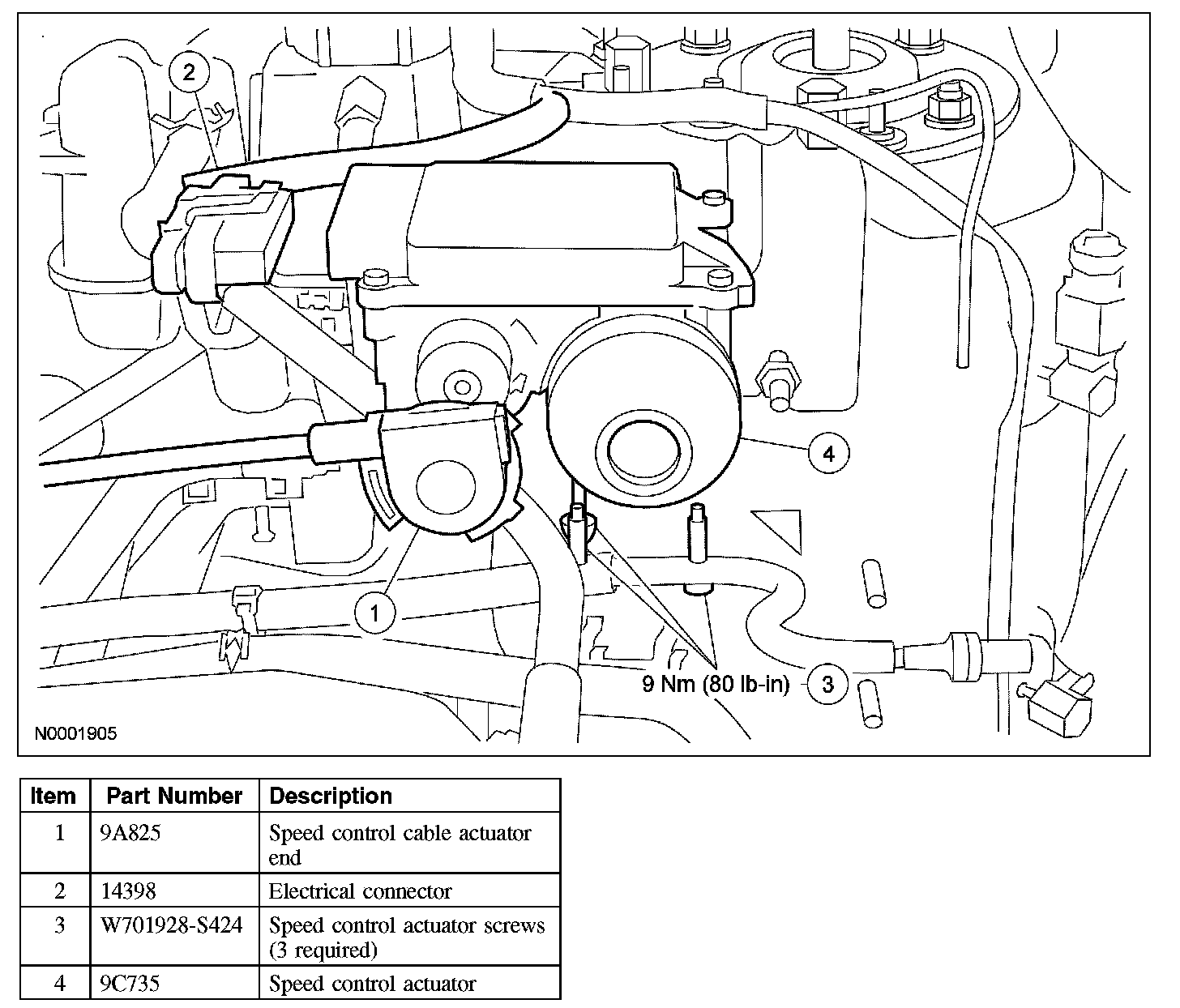 2

4

1

9 Nm (80 lb-in)

3

N0001905

| Item | Part Number | Description |
|---|---|---|
| 1 | 9A825 | Speed control cable actuator end |
| 2 | 14398 | Electrical connector |
| 3 | W701928-S424 | Speed control actuator screws (3 required) |
| 4 | 9C735 | Speed control actuator |