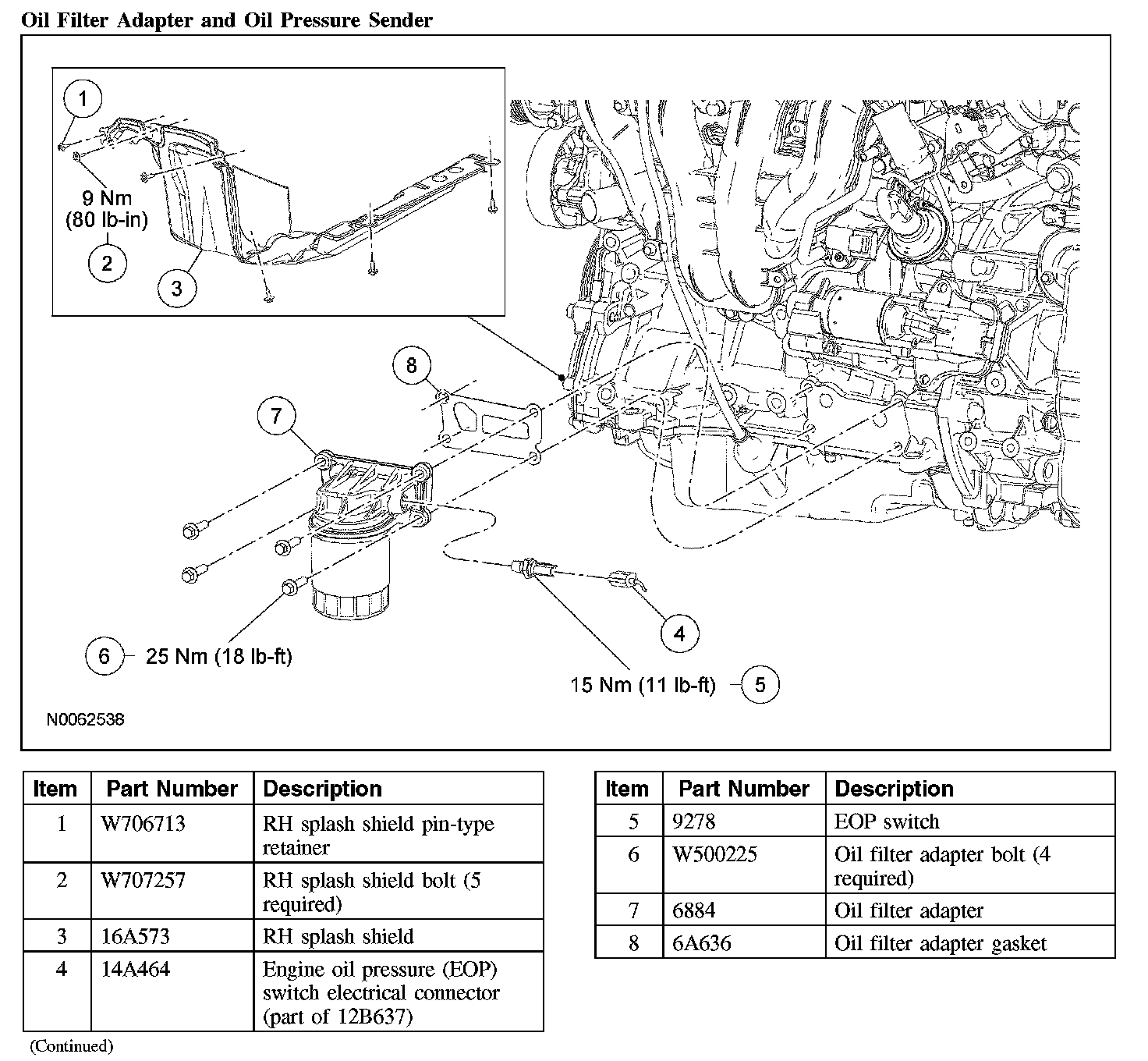 Oil Filter Adapter and Oil Pressure Sender

1

9 Nm
(80 lb-in)

2

3

8

7

6 25 Nm (18 lb-ft)

4

15 Nm (11 lb-ft) 5

N0062538

| Item | Part Number | Description |
|---|---|---|
| 1 | W706713 | RH splash shield pin-type retainer |
| 2 | W707257 | RH splash shield bolt (5 required) |
| 3 | 16A573 | RH splash shield |
| 4 | 14A464 | Engine oil pressure (EOP) switch electrical connector (part of 12B637) |

(Continued)

| Item | Part Number | Description |
|---|---|---|
| 5 | 9278 | EOP switch |
| 6 | W500225 | Oil filter adapter bolt (4 required) |
| 7 | 6884 | Oil filter adapter |
| 8 | 6A636 | Oil filter adapter gasket |