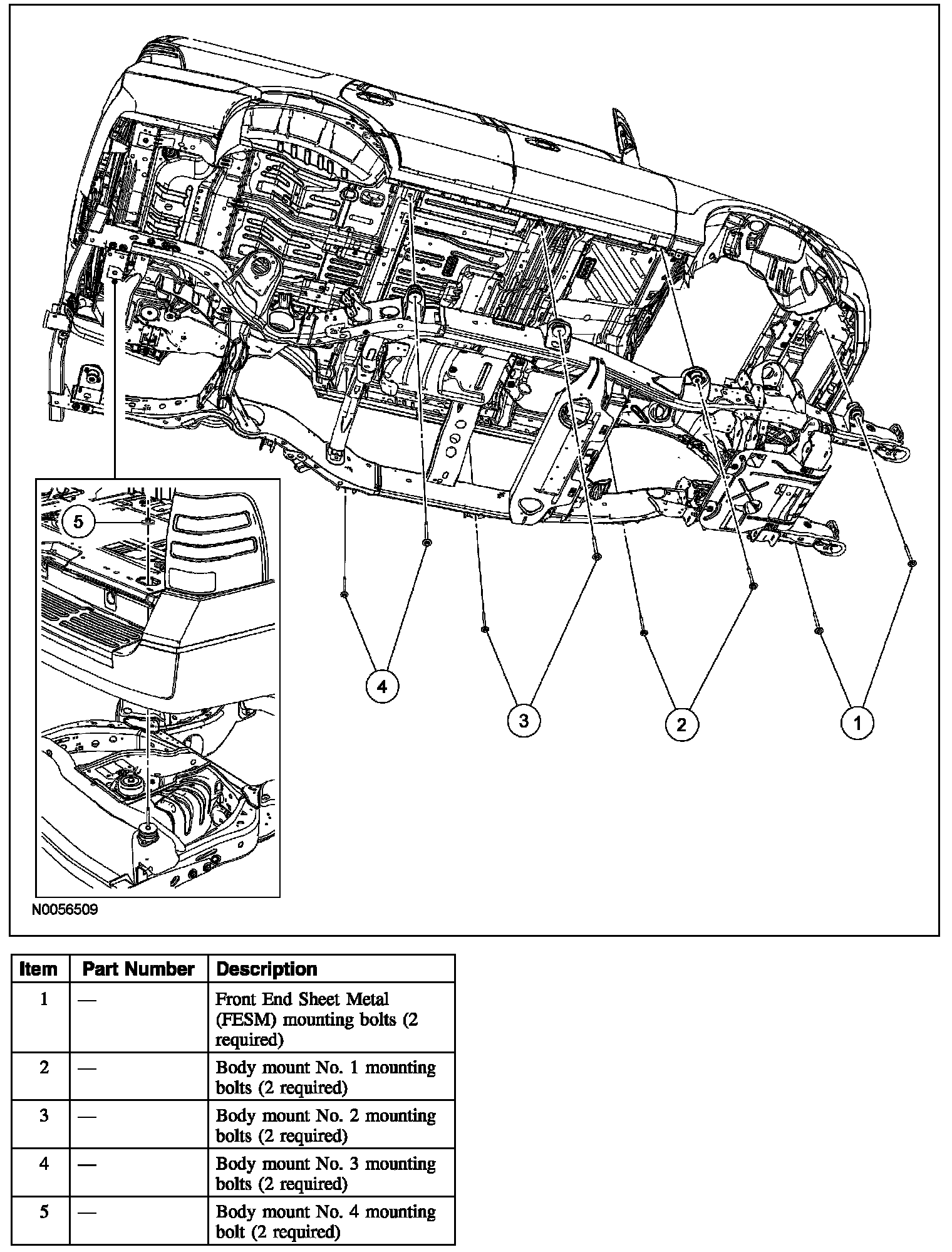 5

4

3

2

1

N0056509

| Item | Part Number | Description |
|---|---|---|
| 1 | — | Front End Sheet Metal (FESM) mounting bolts (2 required) |
| 2 | — | Body mount No. 1 mounting bolts (2 required) |
| 3 | — | Body mount No. 2 mounting bolts (2 required) |
| 4 | — | Body mount No. 3 mounting bolts (2 required) |
| 5 | — | Body mount No. 4 mounting bolt (2 required) |