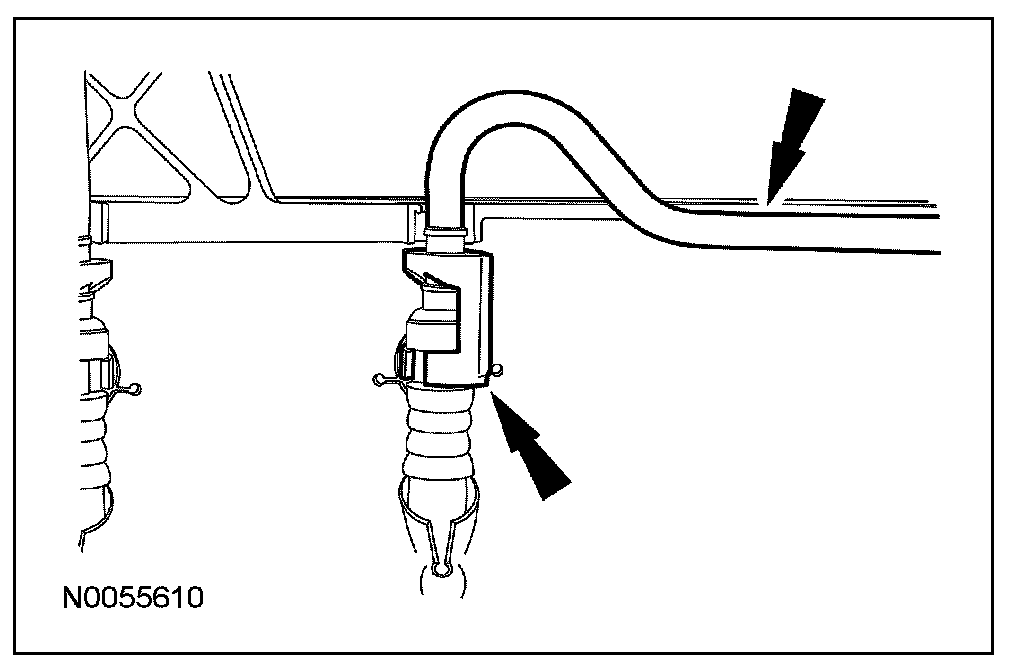 N0055610