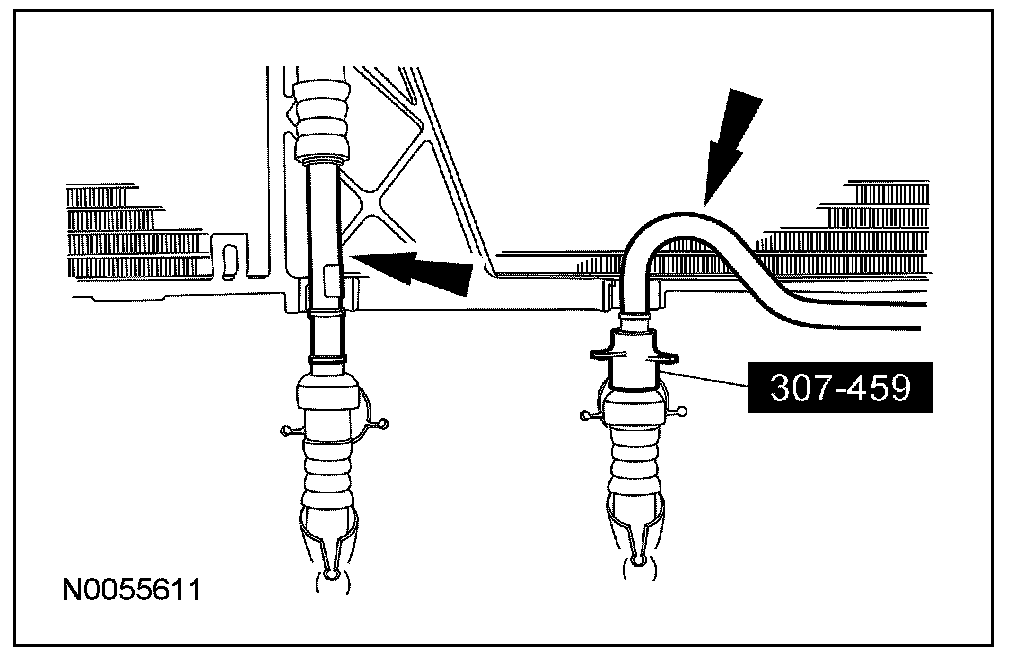 307-459

N0055611