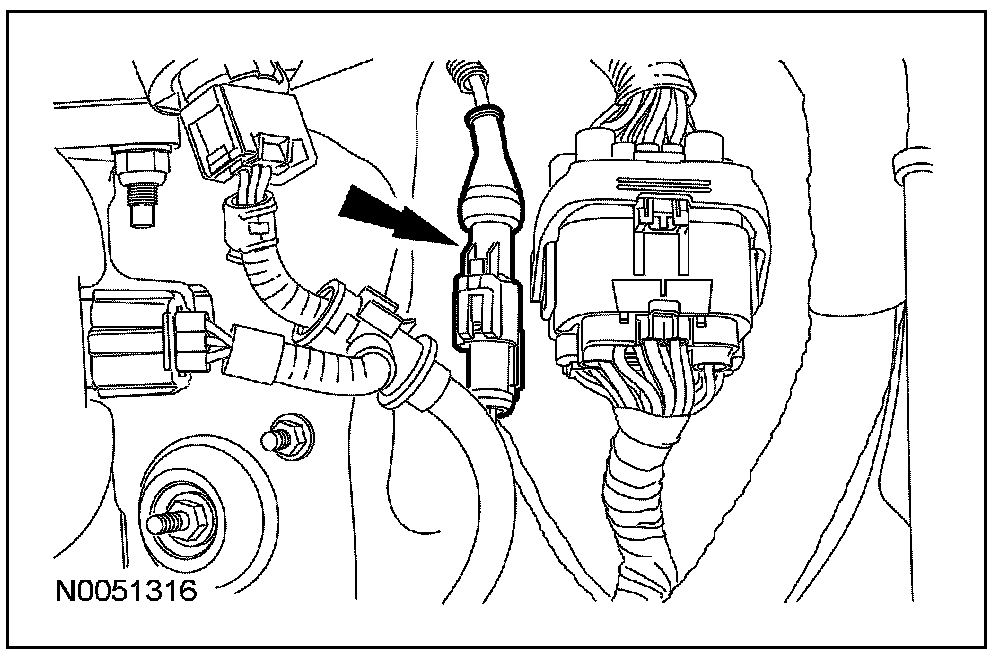 N0051316