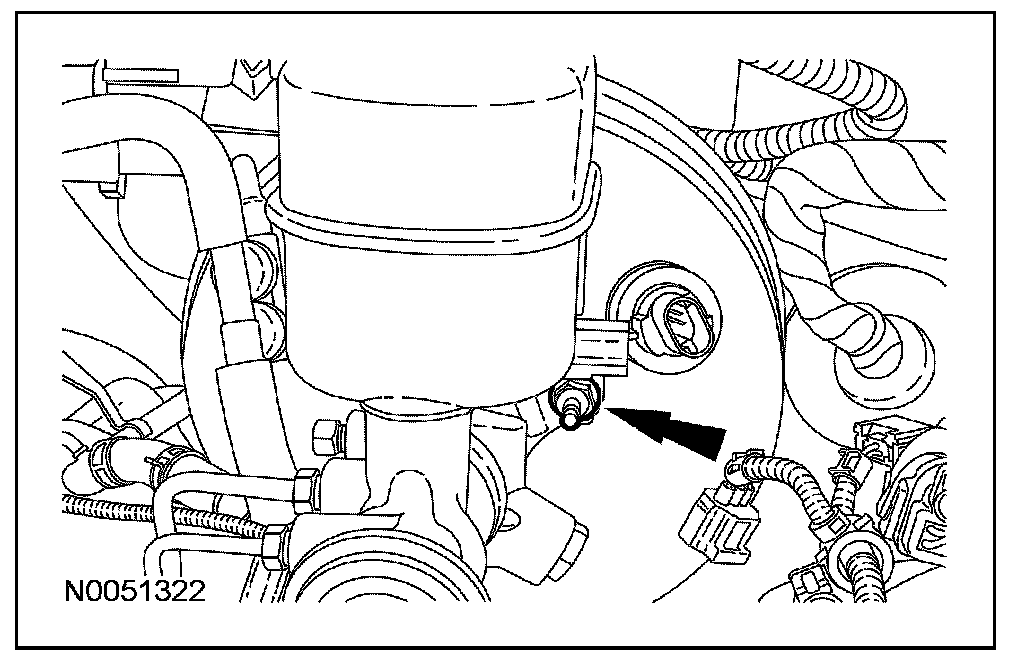 N0051322