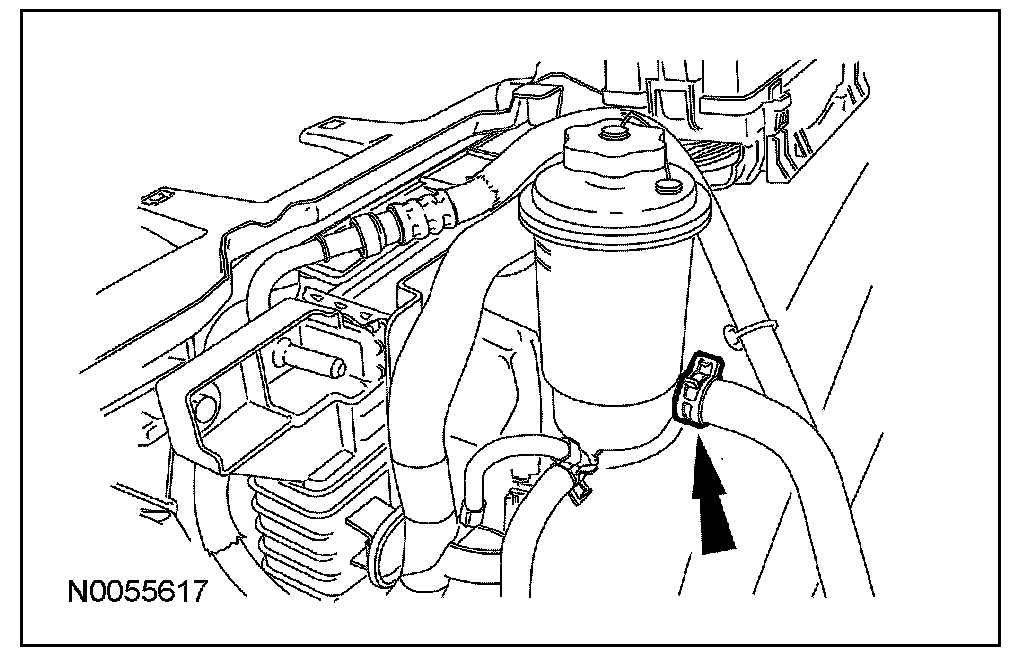 N0055617