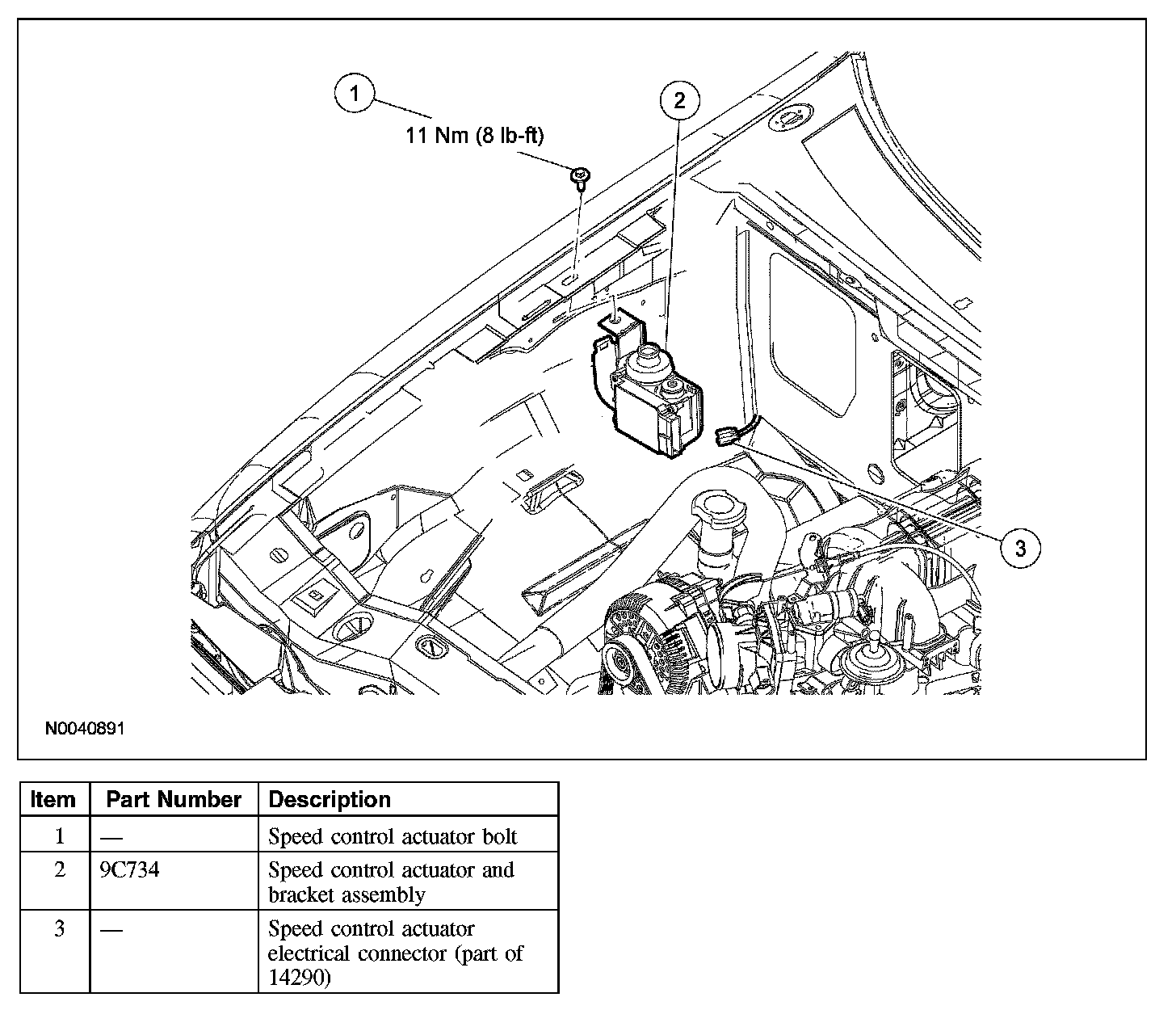 1

11 Nm (8 lb-ft)

2

3

N0040891

| Item | Part Number | Description |
|---|---|---|
| 1 | — | Speed control actuator bolt |
| 2 | 9C734 | Speed control actuator and bracket assembly |
| 3 | — | Speed control actuator electrical connector (part of 14290) |