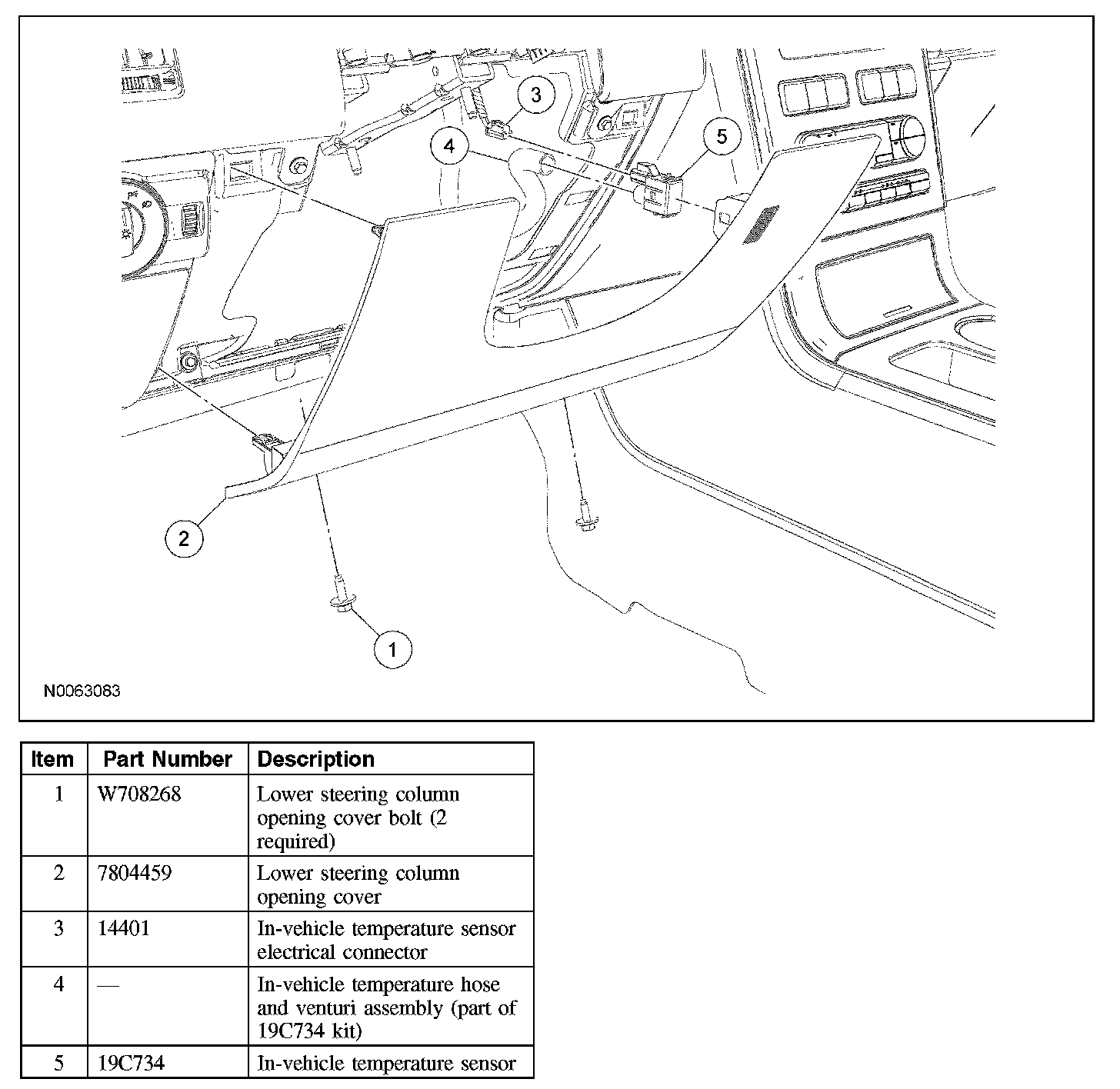 3
4
5
2
1
N0063083

| Item | Part Number | Description |
|---|---|---|
| 1 | W708268 | Lower steering column opening cover bolt (2 required) |
| 2 | 7804459 | Lower steering column opening cover |
| 3 | 14401 | In-vehicle temperature sensor electrical connector |
| 4 | — | In-vehicle temperature hose and venturi assembly (part of 19C734 kit) |
| 5 | 19C734 | In-vehicle temperature sensor |