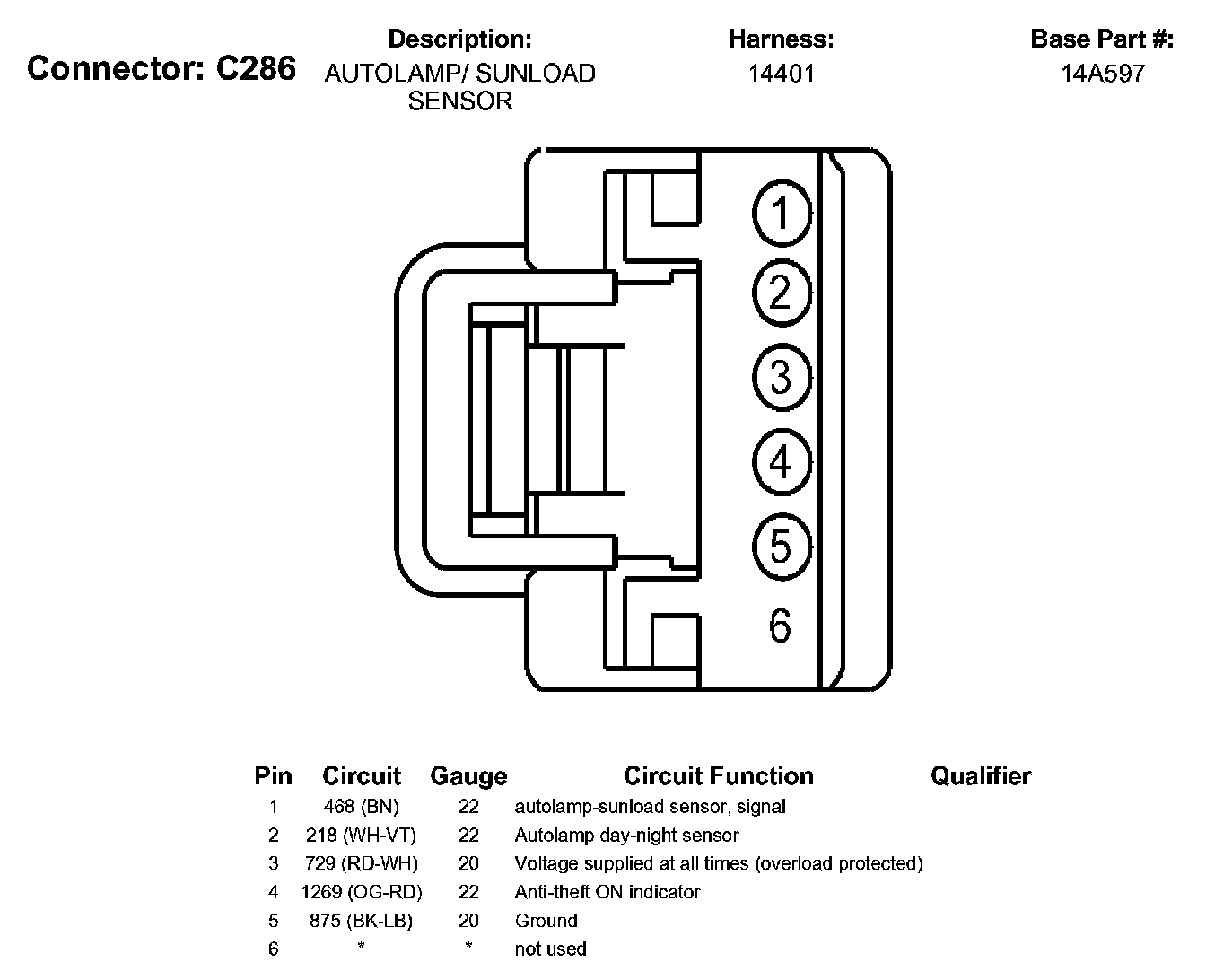 Connector: C286

Description:
AUTOLAMP/ SUNLOAD SENSOR

Harness:
14401

Base Part #:
14A597

1
2
3
4
5
6

| Pin | Circuit | Gauge | Circuit Function | Qualifier |
|---|---|---|---|---|
| 1 | 468 (BN) | 22 | autolamp-sunload sensor, signal | |
| 2 | 218 (WH-VT) | 22 | Autolamp day-night sensor | |
| 3 | 729 (RD-WH) | 20 | Voltage supplied at all times (overload protected) | |
| 4 | 1269 (OG-RD) | 22 | Anti-theft ON indicator | |
| 5 | 875 (BK-LB) | 20 | Ground | |
| 6 | * | * | not used | |