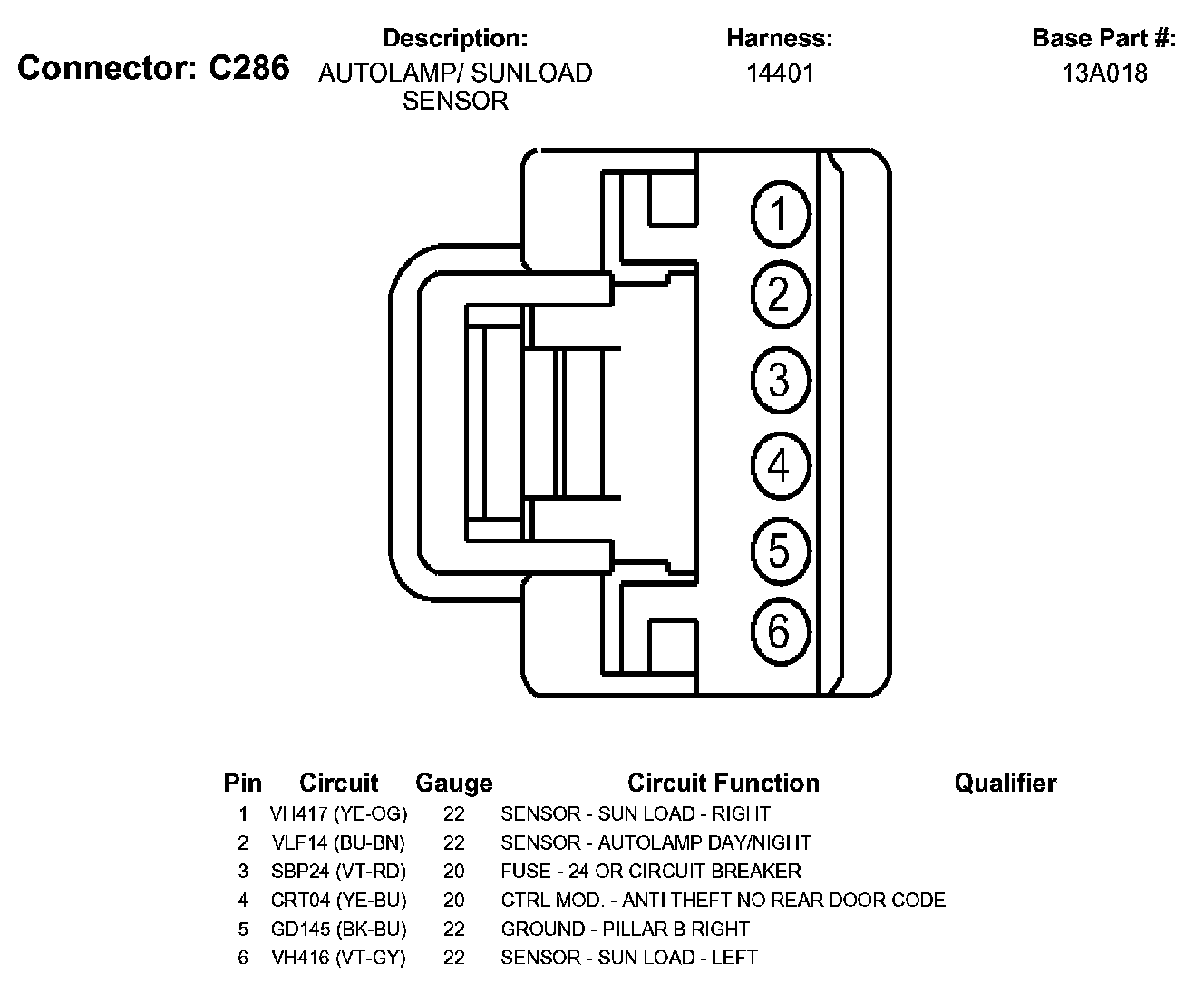 Connector: C286

Description:
AUTOLAMP/ SUNLOAD SENSOR

Harness:
14401

Base Part #:
13A018

1
2
3
4
5
6

| Pin | Circuit | Gauge | Circuit Function | Qualifier |
|---|---|---|---|---|
| 1 | VH417 (YE-OG) | 22 | SENSOR - SUN LOAD - RIGHT | |
| 2 | VLF14 (BU-BN) | 22 | SENSOR - AUTOLAMP DAY/NIGHT | |
| 3 | SBP24 (VT-RD) | 20 | FUSE - 24 OR CIRCUIT BREAKER | |
| 4 | CRT04 (YE-BU) | 20 | CTRL MOD. - ANTI THEFT NO REAR DOOR CODE | |
| 5 | GD145 (BK-BU) | 22 | GROUND - PILLAR B RIGHT | |
| 6 | VH416 (VT-GY) | 22 | SENSOR - SUN LOAD - LEFT | |