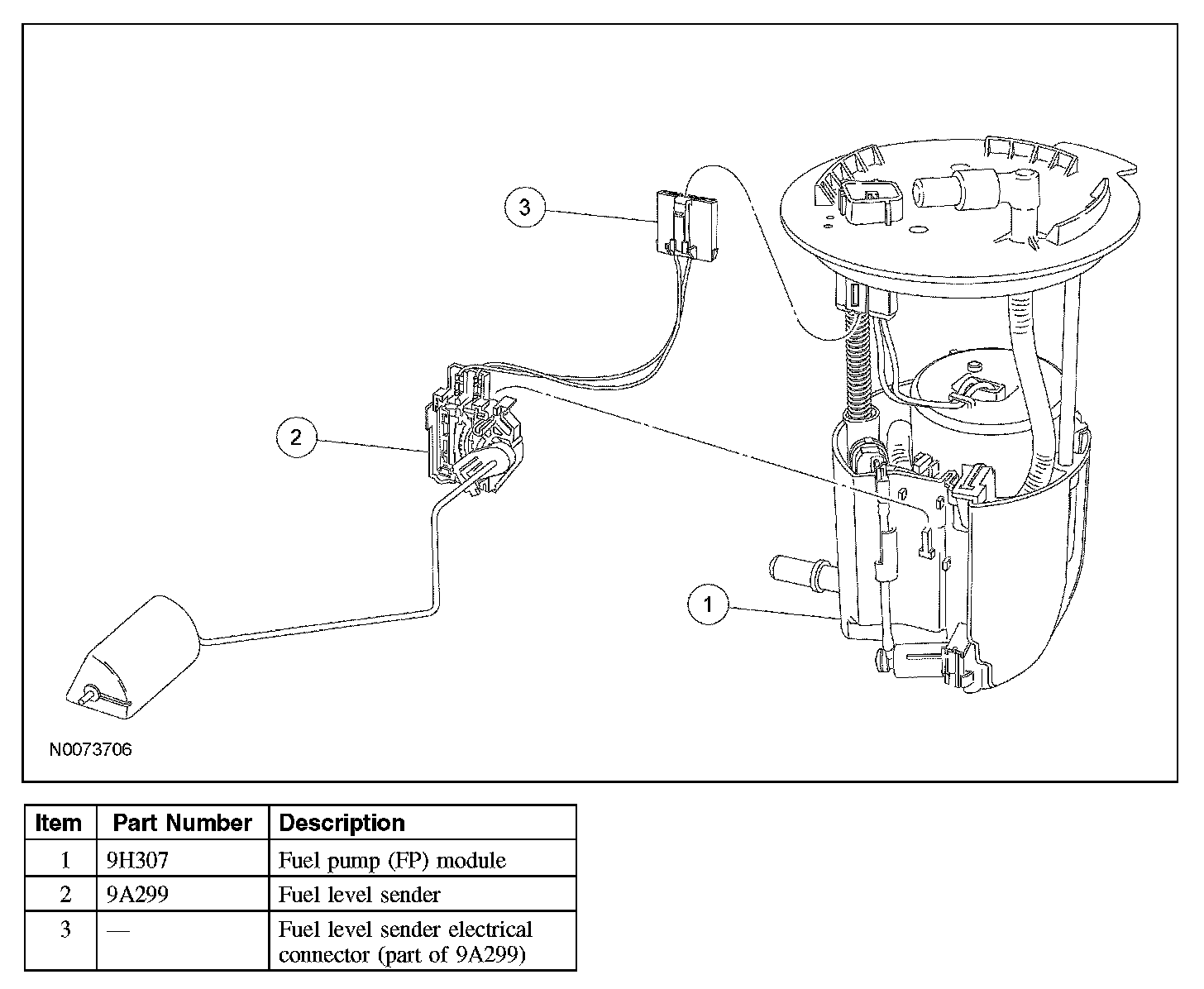 3

2

1

N0073706

| Item | Part Number | Description |
|---|---|---|
| 1 | 9H307 | Fuel pump (FP) module |
| 2 | 9A299 | Fuel level sender |
| 3 | — | Fuel level sender electrical connector (part of 9A299) |