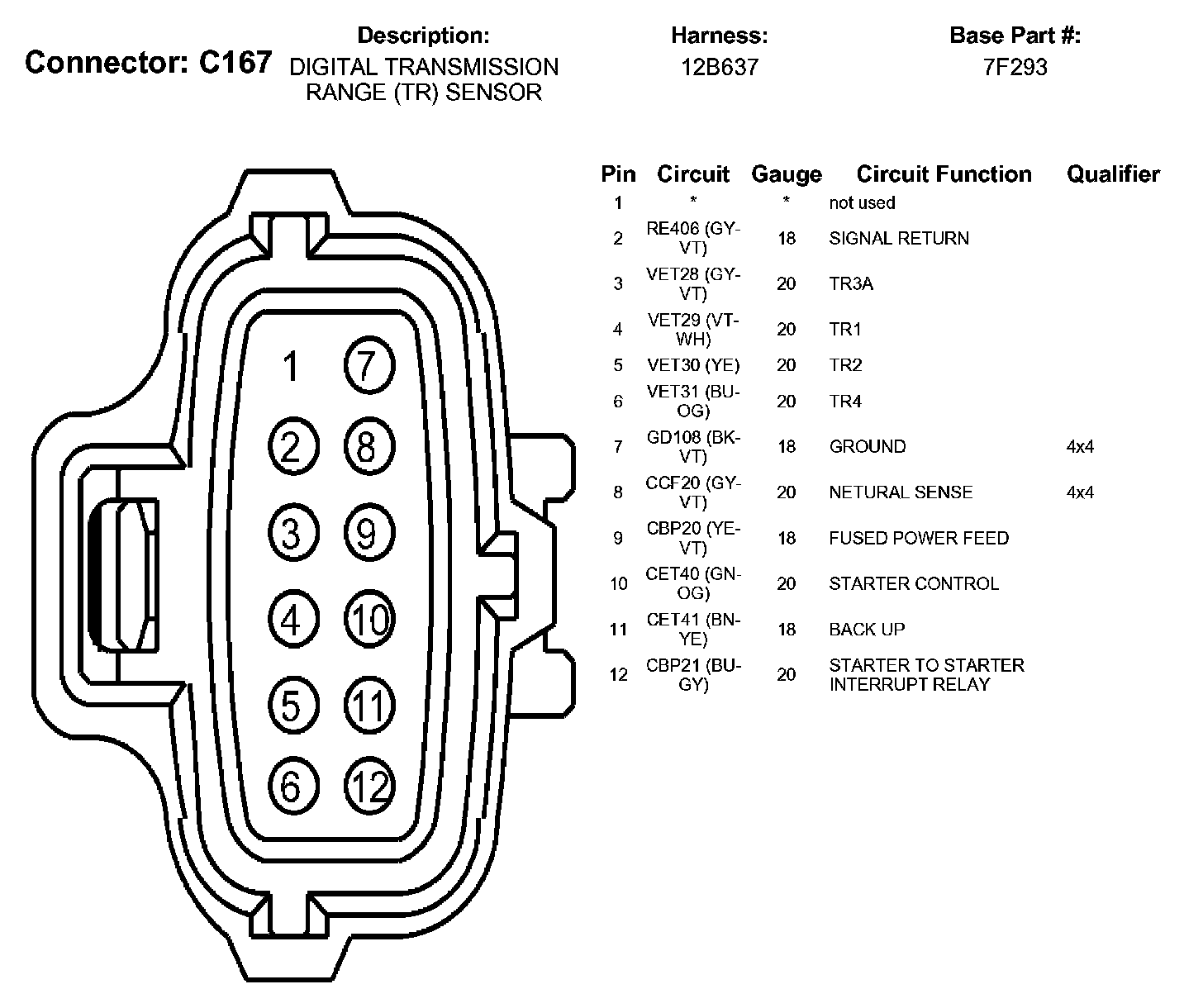 Connector: C167

Description: DIGITAL TRANSMISSION RANGE (TR) SENSOR

Harness: 12B637

Base Part #: 7F293

1 7
2 8
3 9
4 10
5 11
6 12

| Pin | Circuit | Gauge | Circuit Function | Qualifier |
|---|---|---|---|---|
| 1 | * | * | not used | |
| 2 | RE406 (GY-VT) | 18 | SIGNAL RETURN | |
| 3 | VET28 (GY-VT) | 20 | TR3A | |
| 4 | VET29 (VT-WH) | 20 | TR1 | |
| 5 | VET30 (YE) | 20 | TR2 | |
| 6 | VET31 (BU-OG) | 20 | TR4 | |
| 7 | GD108 (BK-VT) | 18 | GROUND | 4x4 |
| 8 | CCF20 (GY-VT) | 20 | NETURAL SENSE | 4x4 |
| 9 | CBP20 (YE-VT) | 18 | FUSED POWER FEED | |
| 10 | CET40 (GN-OG) | 20 | STARTER CONTROL | |
| 11 | CET41 (BN-YE) | 18 | BACK UP | |
| 12 | CBP21 (BU-GY) | 20 | STARTER TO STARTER INTERRUPT RELAY | |