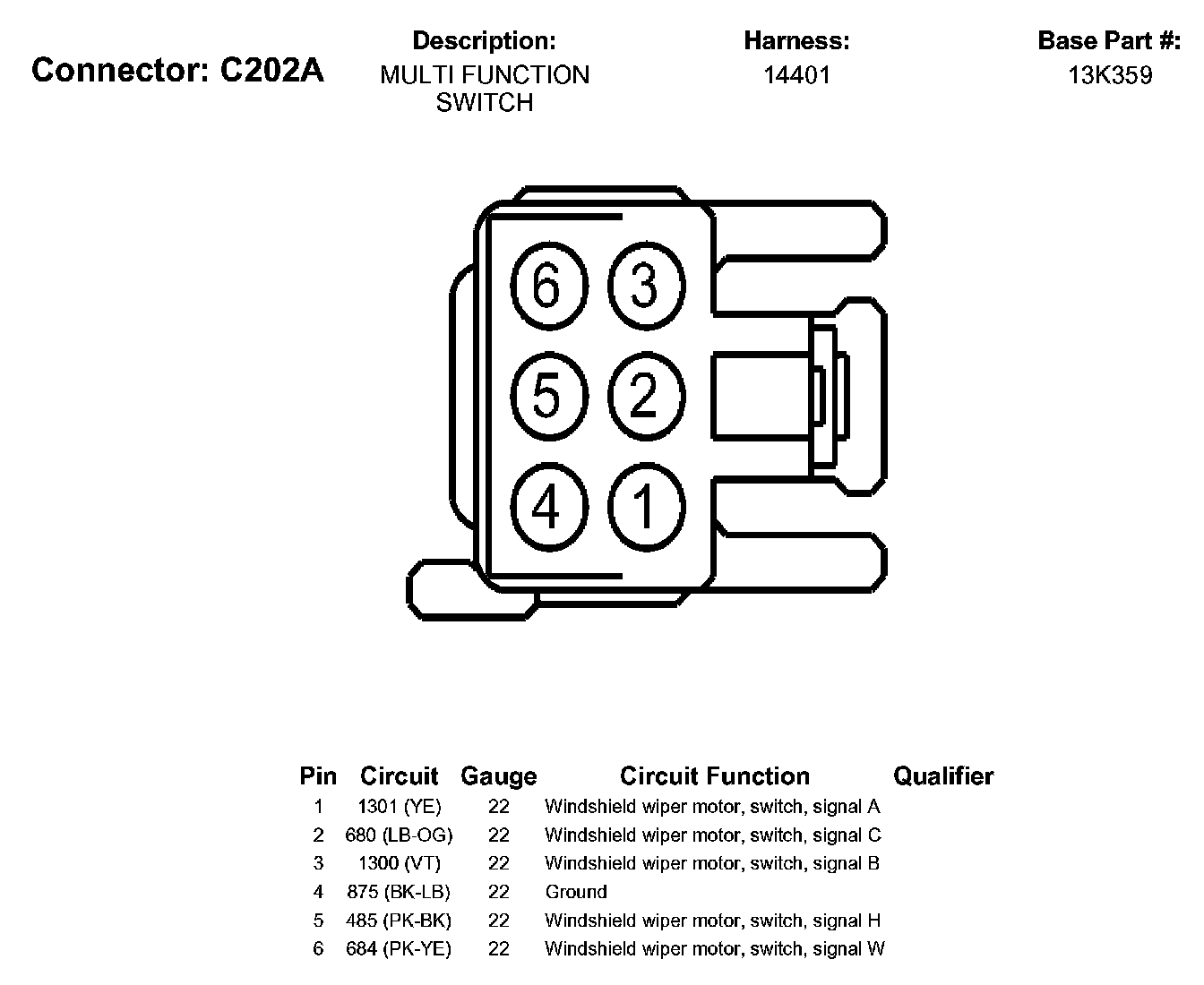 Connector: C202A

Description:
MULTI FUNCTION SWITCH

Harness:
14401

Base Part #:
13K359

6 3
5 2
4 1

| Pin | Circuit | Gauge | Circuit Function | Qualifier |
|---|---|---|---|---|
| 1 | 1301 (YE) | 22 | Windshield wiper motor, switch, signal A | |
| 2 | 680 (LB-OG) | 22 | Windshield wiper motor, switch, signal C | |
| 3 | 1300 (VT) | 22 | Windshield wiper motor, switch, signal B | |
| 4 | 875 (BK-LB) | 22 | Ground | |
| 5 | 485 (PK-BK) | 22 | Windshield wiper motor, switch, signal H | |
| 6 | 684 (PK-YE) | 22 | Windshield wiper motor, switch, signal W | |