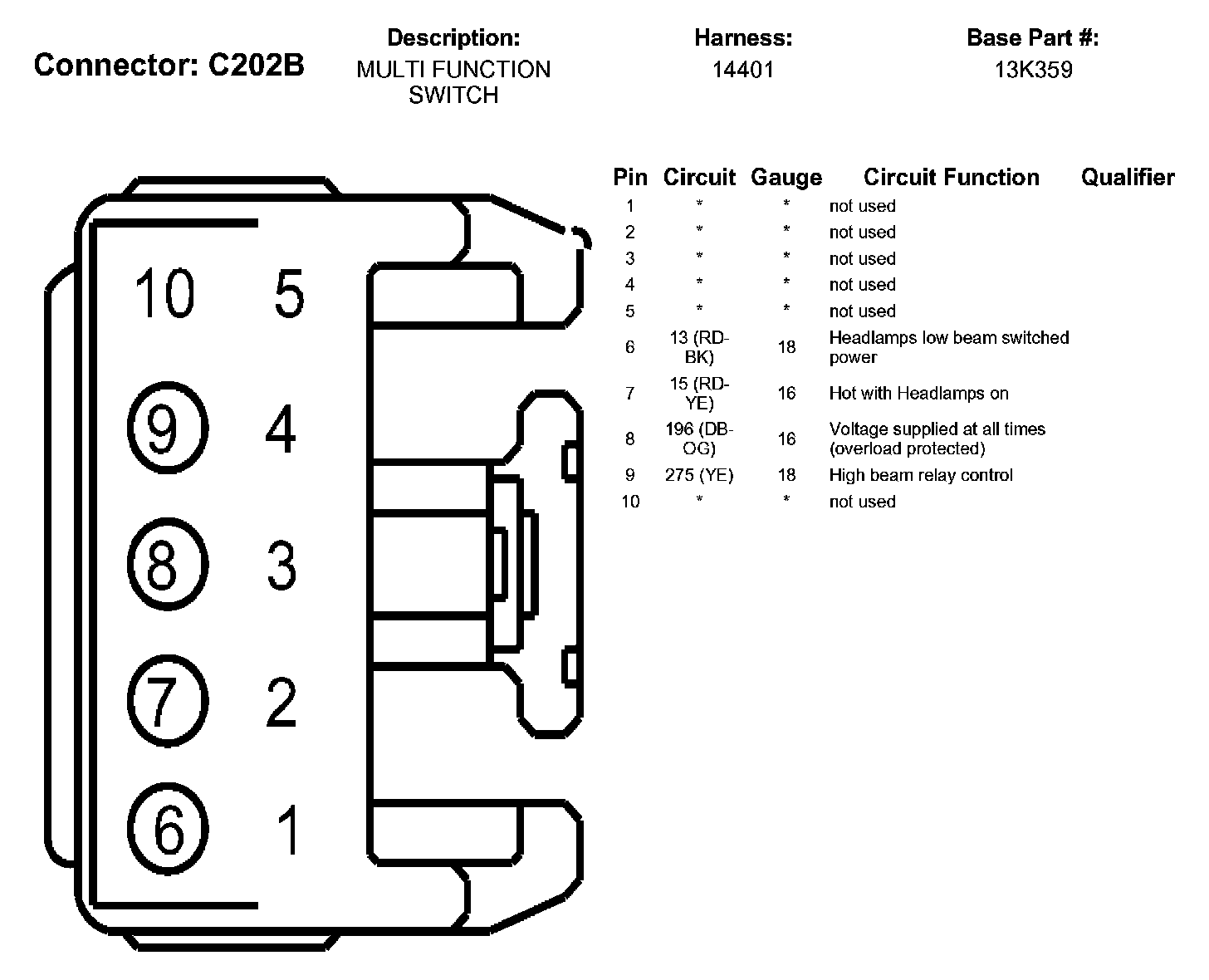 Connector: C202B

Description:
MULTI FUNCTION SWITCH

Harness:
14401

Base Part #:
13K359

10 5
9 4
8 3
7 2
6 1

| Pin | Circuit | Gauge | Circuit Function | Qualifier |
|---|---|---|---|---|
| 1 | * | * | not used | |
| 2 | * | * | not used | |
| 3 | * | * | not used | |
| 4 | * | * | not used | |
| 5 | * | * | not used | |
| 6 | 13 (RD-BK) | 18 | Headlamps low beam switched power | |
| 7 | 15 (RD-YE) | 16 | Hot with Headlamps on | |
| 8 | 196 (DB-OG) | 16 | Voltage supplied at all times (overload protected) | |
| 9 | 275 (YE) | 18 | High beam relay control | |
| 10 | * | * | not used | |