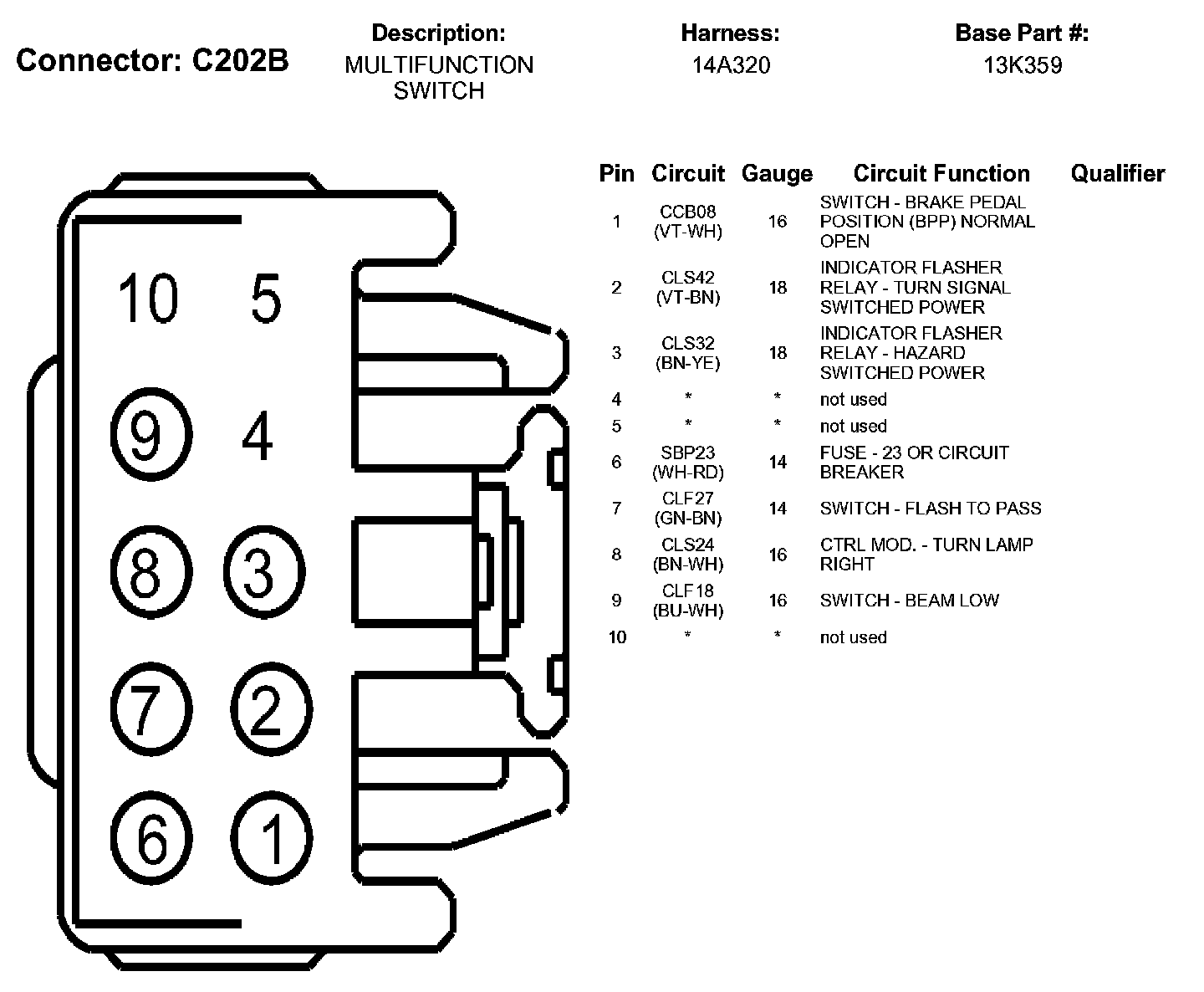 Connector: C202B

Description:
MULTIFUNCTION SWITCH

Harness:
14A320

Base Part #:
13K359

10 5
9 4
8 3
7 2
6 1

| Pin | Circuit | Gauge | Circuit Function | Qualifier |
|---|---|---|---|---|
| 1 | CCB08 (VT-WH) | 16 | SWITCH - BRAKE PEDAL POSITION (BPP) NORMAL OPEN | |
| 2 | CLS42 (VT-BN) | 18 | INDICATOR FLASHER RELAY - TURN SIGNAL SWITCHED POWER | |
| 3 | CLS32 (BN-YE) | 18 | INDICATOR FLASHER RELAY - HAZARD SWITCHED POWER | |
| 4 | * | * | not used | |
| 5 | * | * | not used | |
| 6 | SBP23 (WH-RD) | 14 | FUSE - 23 OR CIRCUIT BREAKER | |
| 7 | CLF27 (GN-BN) | 14 | SWITCH - FLASH TO PASS | |
| 8 | CLS24 (BN-WH) | 16 | CTRL MOD. - TURN LAMP RIGHT | |
| 9 | CLF18 (BU-WH) | 16 | SWITCH - BEAM LOW | |
| 10 | * | * | not used | |