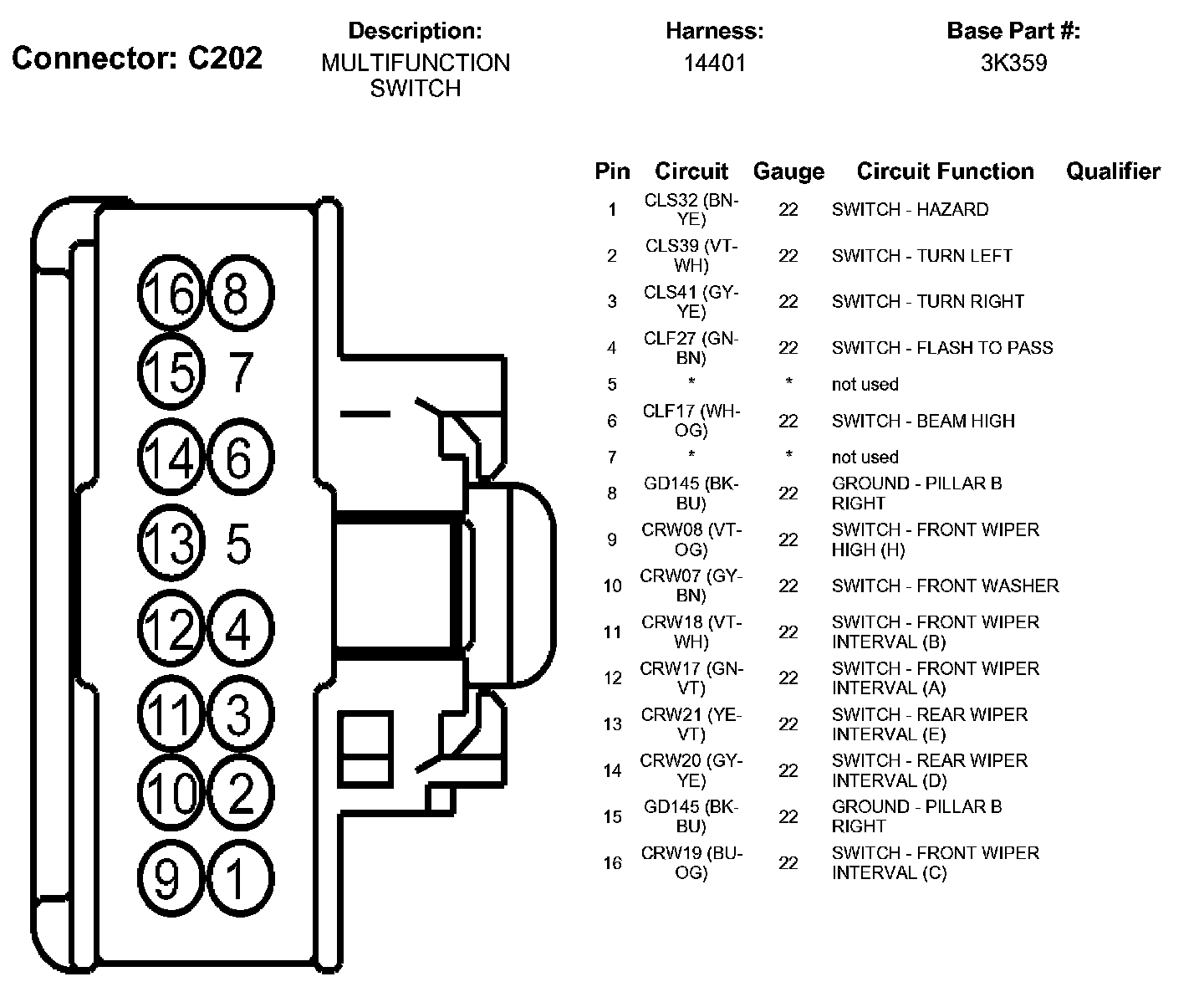 Connector: C202

Description:
MULTIFUNCTION SWITCH

Harness:
14401

Base Part #:
3K359

16 8
15 7
14 6
13 5
12 4
11 3
10 2
9 1

| Pin | Circuit | Gauge | Circuit Function | Qualifier |
|---|---|---|---|---|
| 1 | CLS32 (BN-YE) | 22 | SWITCH - HAZARD | |
| 2 | CLS39 (VT-WH) | 22 | SWITCH - TURN LEFT | |
| 3 | CLS41 (GY-YE) | 22 | SWITCH - TURN RIGHT | |
| 4 | CLF27 (GN-BN) | 22 | SWITCH - FLASH TO PASS | |
| 5 | * | * | not used | |
| 6 | CLF17 (WH-OG) | 22 | SWITCH - BEAM HIGH | |
| 7 | * | * | not used | |
| 8 | GD145 (BK-BU) | 22 | GROUND - PILLAR B RIGHT | |
| 9 | CRW08 (VT-OG) | 22 | SWITCH - FRONT WIPER HIGH (H) | |
| 10 | CRW07 (GY-BN) | 22 | SWITCH - FRONT WASHER | |
| 11 | CRW18 (VT-WH) | 22 | SWITCH - FRONT WIPER INTERVAL (B) | |
| 12 | CRW17 (GN-VT) | 22 | SWITCH - FRONT WIPER INTERVAL (A) | |
| 13 | CRW21 (YE-VT) | 22 | SWITCH - REAR WIPER INTERVAL (E) | |
| 14 | CRW20 (GY-YE) | 22 | SWITCH - REAR WIPER INTERVAL (D) | |
| 15 | GD145 (BK-BU) | 22 | GROUND - PILLAR B RIGHT | |
| 16 | CRW19 (BU-OG) | 22 | SWITCH - FRONT WIPER INTERVAL (C) | |